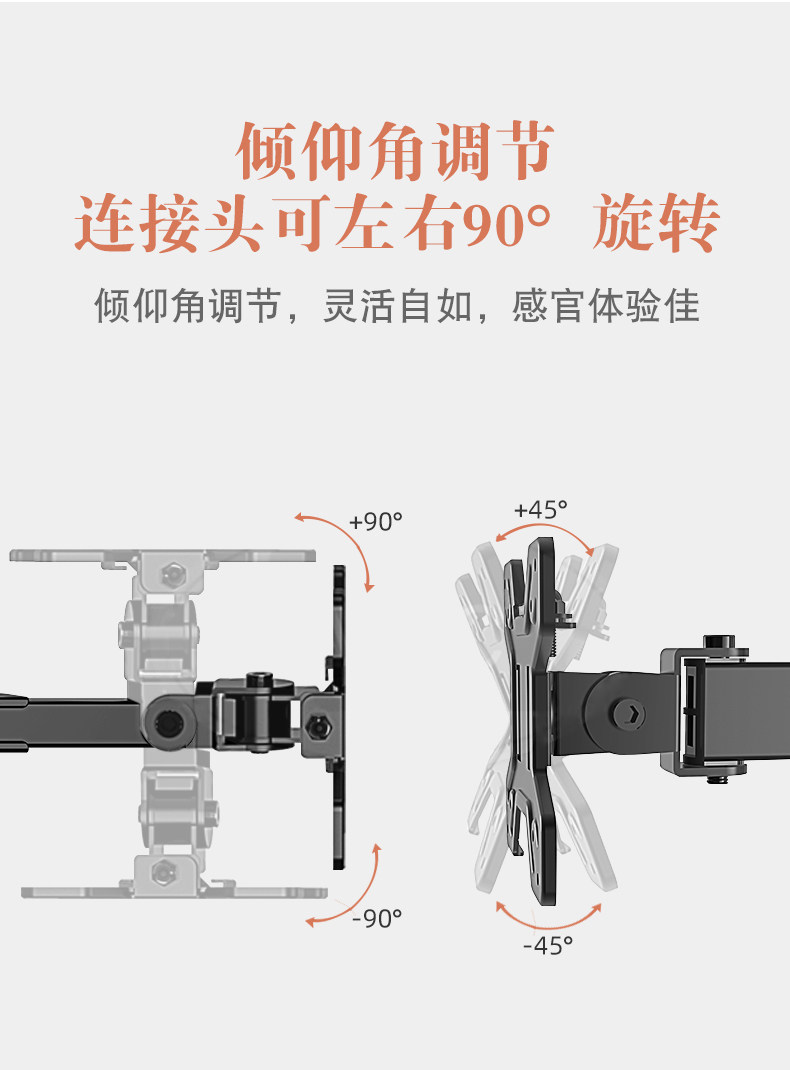 倾仰角调节
连接头可左右90° 旋转

倾仰角调节，灵活自如，感官体验佳

+90°

-90°

+45°

-45°