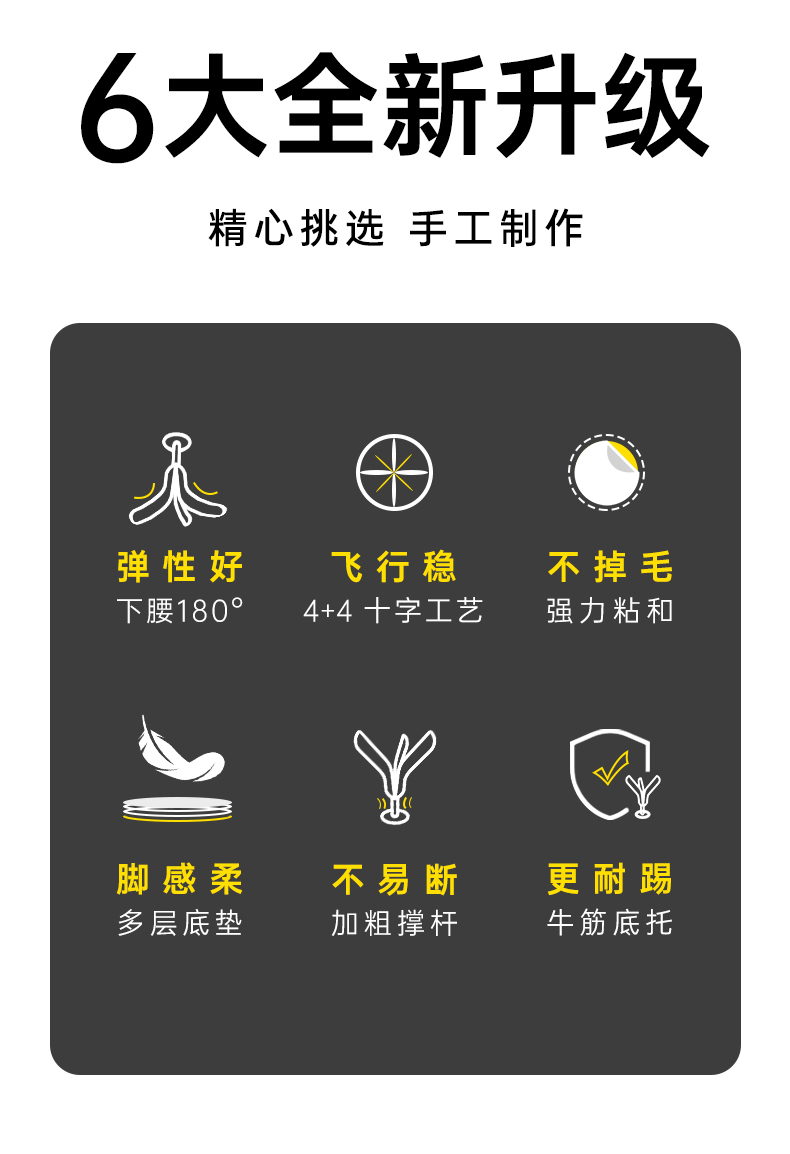 6大全新升级

精心挑选 手工制作

弹性好
下腰180°

飞行稳
4+4 十字工艺

不掉毛
强力粘和

脚感柔
多层底垫

不易断
加粗撑杆

更耐踢
牛筋底托