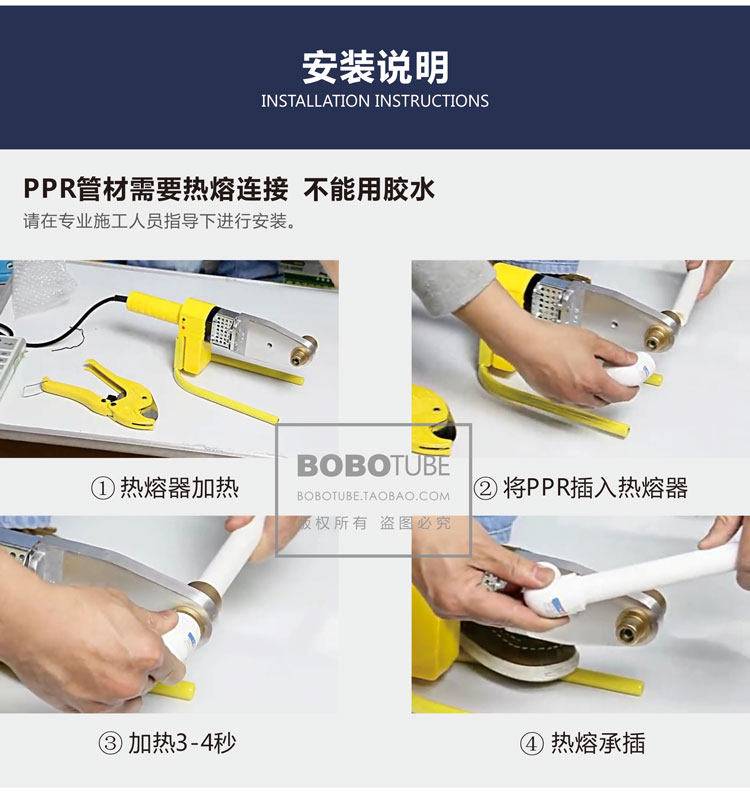 安装说明
INSTALLATION INSTRUCTIONS

PPR管材需要热熔连接 不能用胶水
请在专业施工人员指导下进行安装。

① 热熔器加热

BOBOTUBE
BOBOTUBE.TAOBAO.COM
版权所有 盗图必究

② 将PPR插入热熔器

③ 加热3-4秒

④ 热熔承插