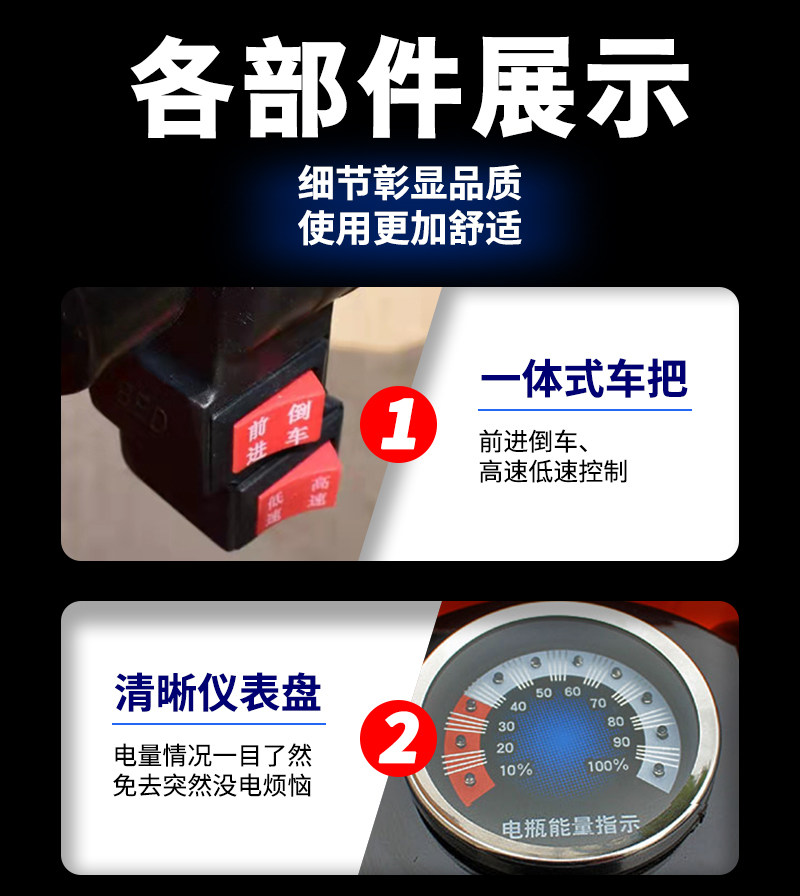 各部件展示

细节彰显品质
使用更加舒适

前进 倒车

低速 高速

1

一体式车把

前进倒车、
高速低速控制

清晰仪表盘

电量情况一目了然
免去突然没电烦恼

2

10% 20 30 40 50 60 70 80 90 100%

电瓶能量指示