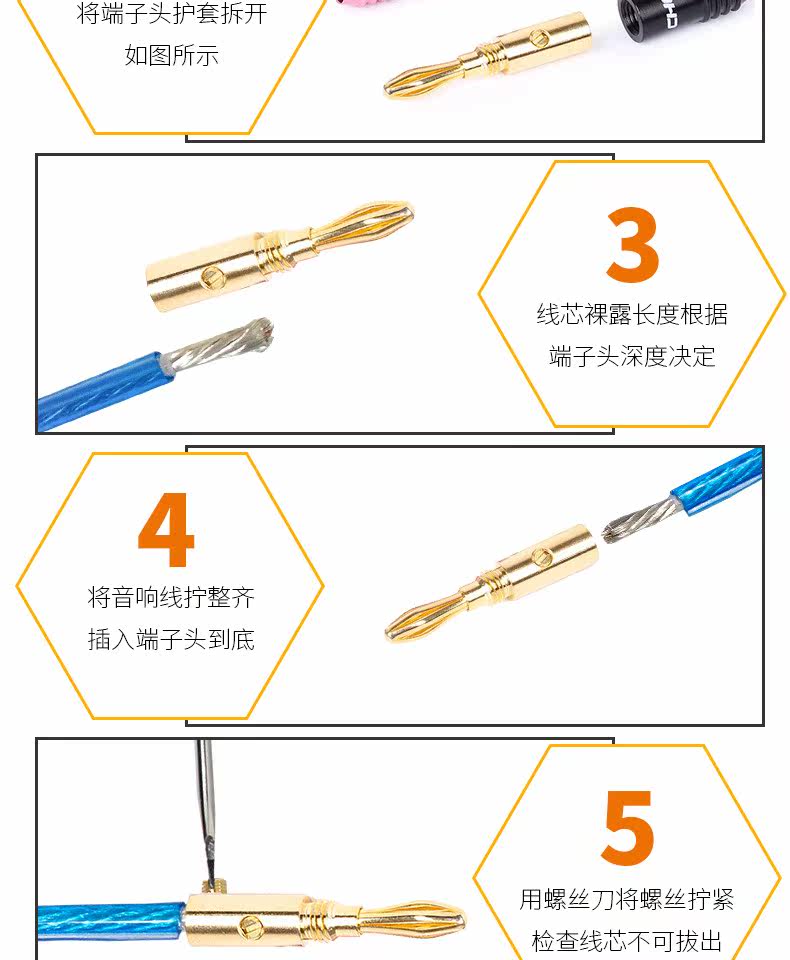 将端子头护套拆开
如图所示

3
线芯裸露长度根据
端子头深度决定

4
将音响线拧整齐
插入端子头到底

5
用螺丝刀将螺丝拧紧
检查线芯不可拔出