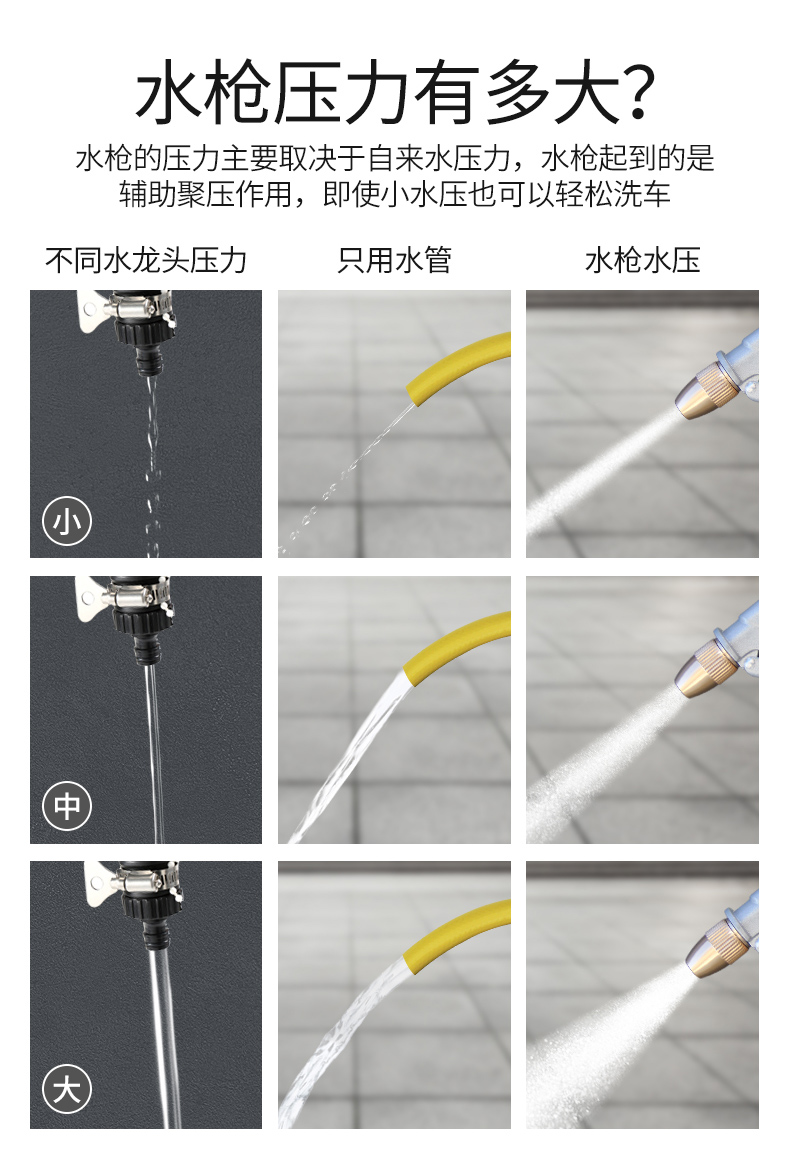 水枪压力有多大?

水枪的压力主要取决于自来水压力，水枪起到的是辅助聚压作用，即使小水压也可以轻松洗车

不同水龙头压力

只用水管

水枪水压

小

中

大