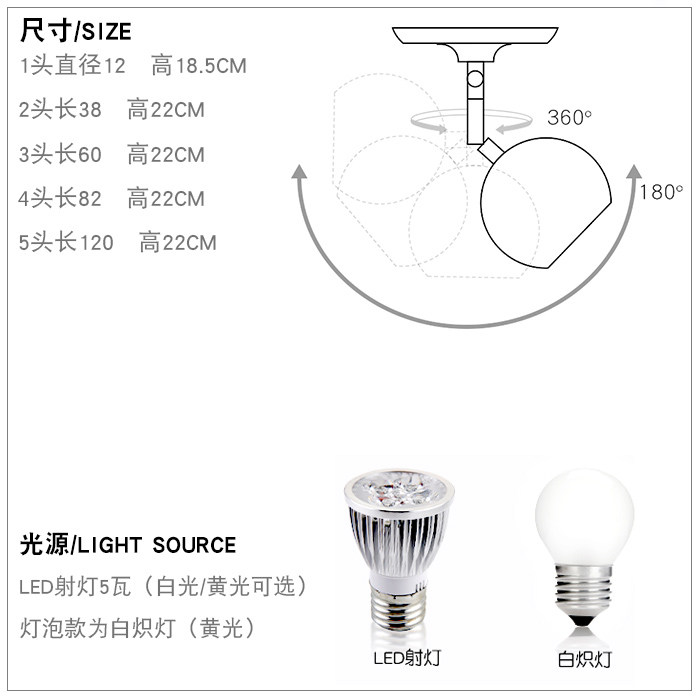 尺寸/SIZE

1头直径12　高18.5CM

2头长38　高22CM

3头长60　高22CM

4头长82　高22CM

5头长120　高22CM

360°

180°

光源/LIGHT SOURCE

LED射灯5瓦（白光/黄光可选）

灯泡款为白炽灯（黄光）

LED射灯

白炽灯