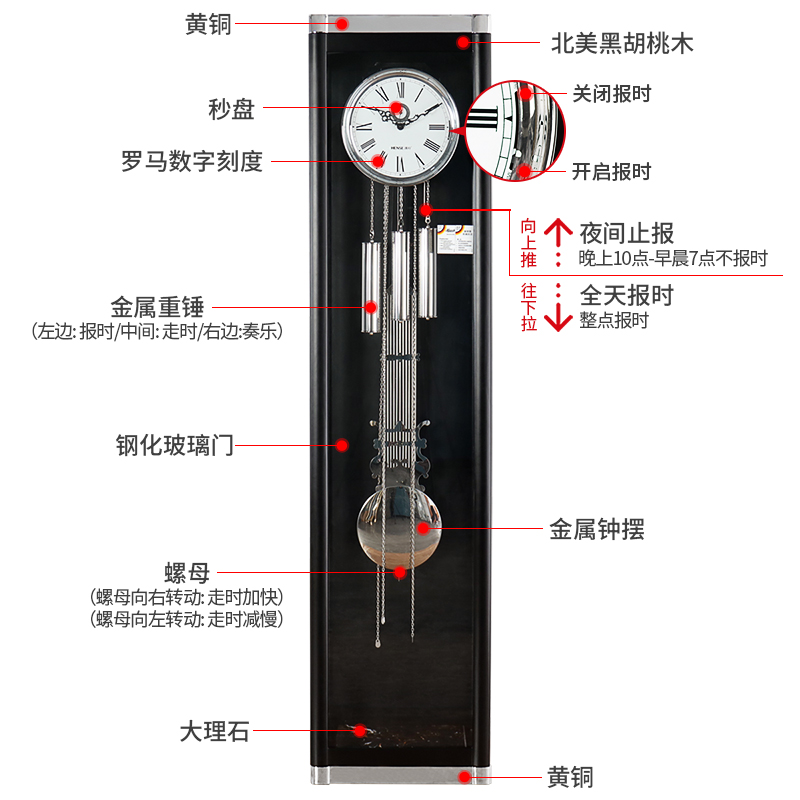 黄铜

北美黑胡桃木

秒盘

关闭报时

罗马数字刻度

开启报时

向上推

夜间止报
晚上10点-早晨7点不报时

往下拉

全天报时
整点报时

金属重锤
(左边: 报时/中间: 走时/右边:奏乐)

钢化玻璃门

金属钟摆

螺母
(螺母向右转动: 走时加快)
(螺母向左转动: 走时减慢)

大理石

黄铜