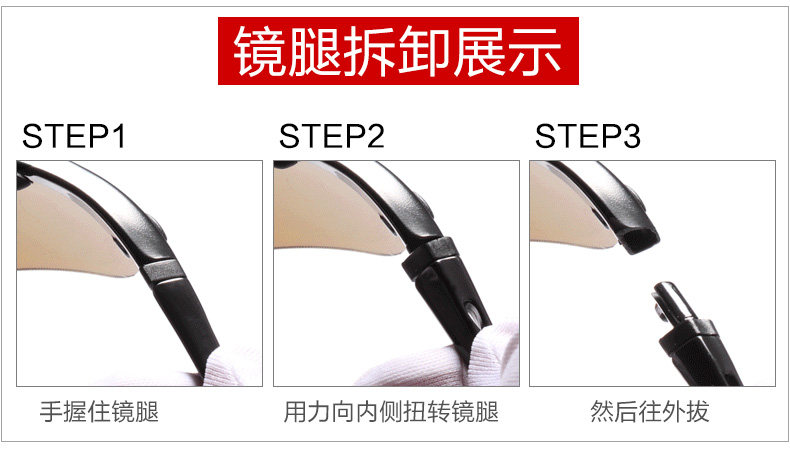 镜腿拆卸展示

STEP1

手握住镜腿

STEP2

用力向内侧扭转镜腿

STEP3

然后往外拔