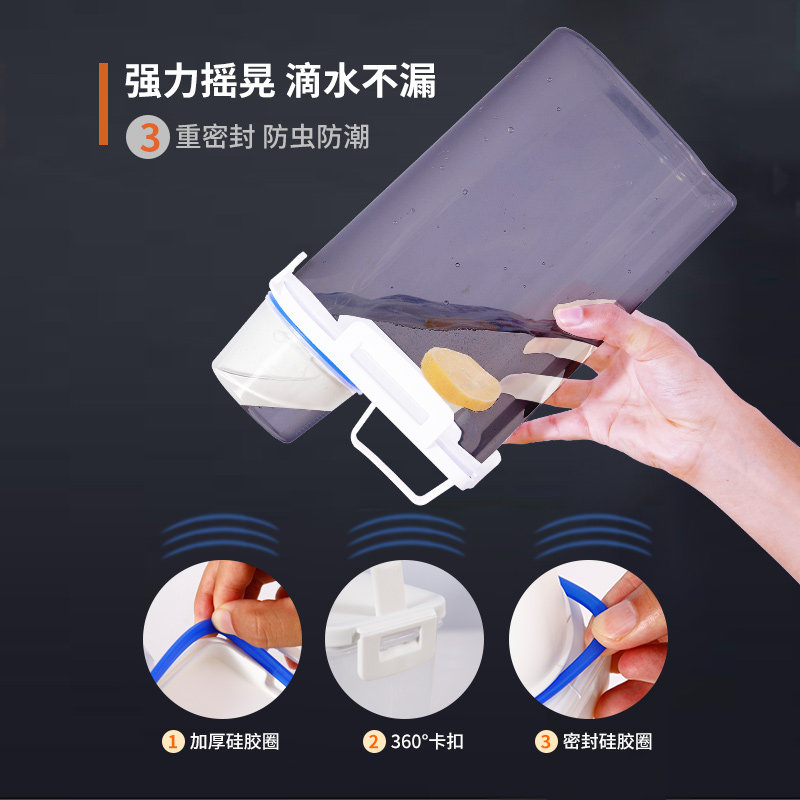 强力摇晃 滴水不漏

3 重密封 防虫防潮

1 加厚硅胶圈

2 360°卡扣

3 密封硅胶圈