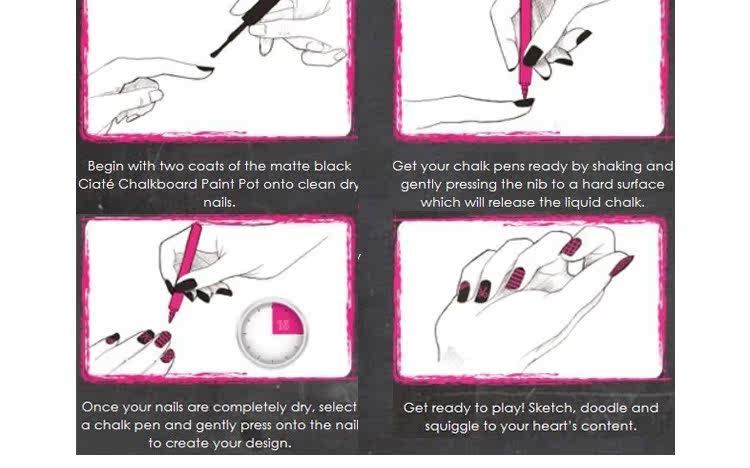 Begin with two coats of the matte black Ciaté Chalkboard Paint Pot onto clean dry nails.

Get your chalk pens ready by shaking and gently pressing the nib to a hard surface which will release the liquid chalk.

15

Once your nails are completely dry, select a chalk pen and gently press onto the nail to create your design.

Get ready to play! Sketch, doodle and squiggle to your heart's content.