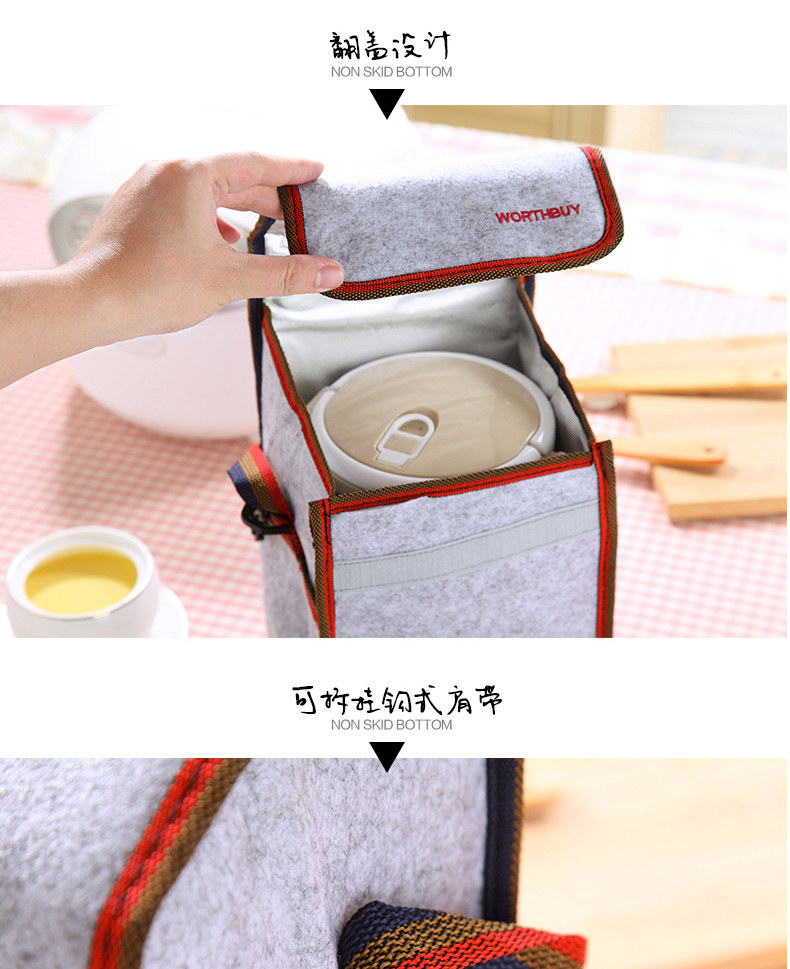 翻盖设计
NON SKID BOTTOM

WORTHBUY

可拆挂钩式肩带
NON SKID BOTTOM