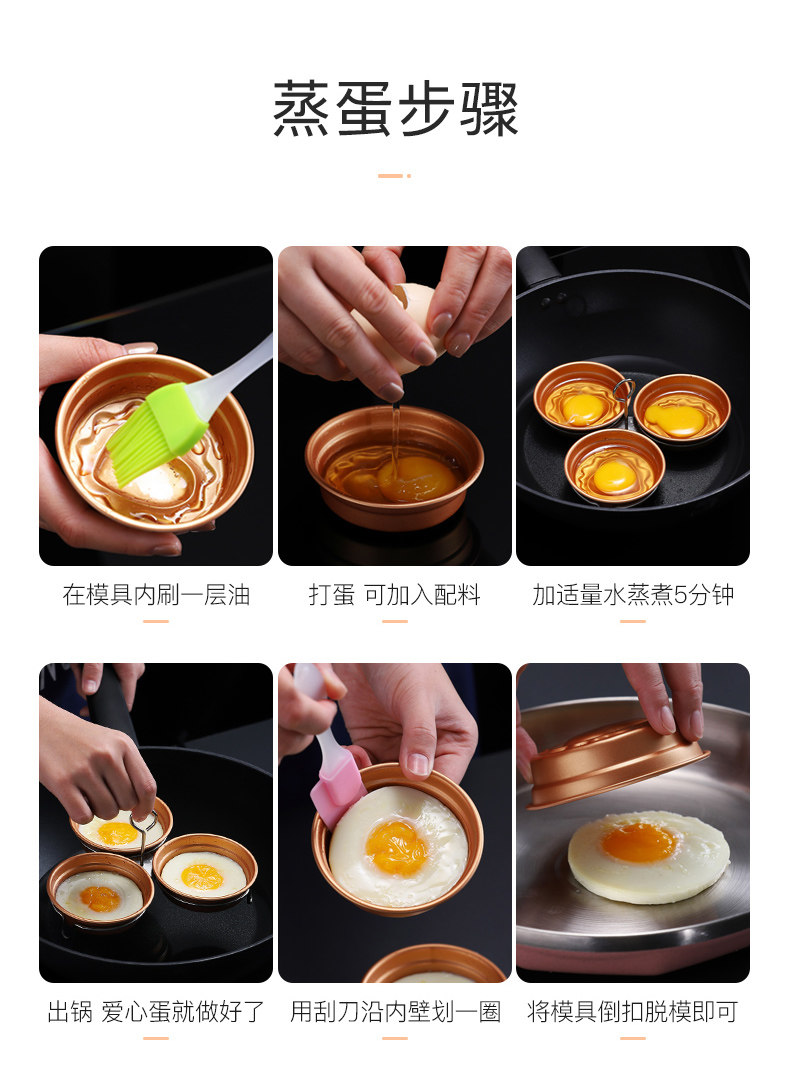 蒸蛋步骤

在模具内刷一层油

打蛋 可加入配料

加适量水蒸煮5分钟

出锅 爱心蛋就做好了

用刮刀沿内壁划一圈

将模具倒扣脱模即可