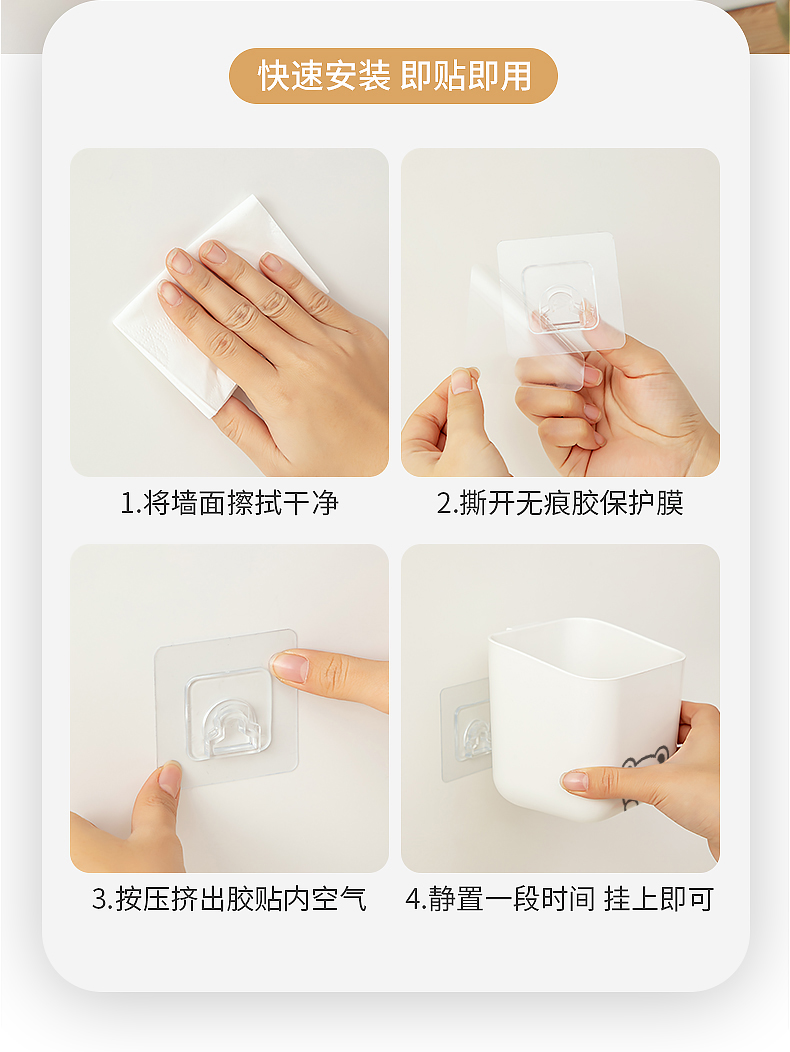 快速安装 即贴即用

1.将墙面擦拭干净

2.撕开无痕胶保护膜

3.按压挤出胶贴内空气

4.静置一段时间 挂上即可