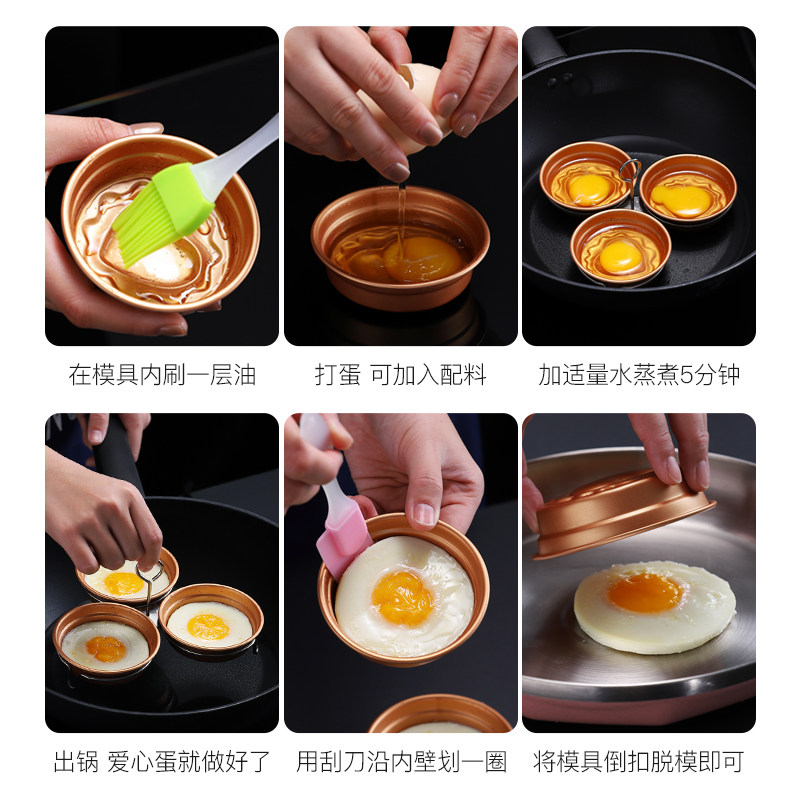 在模具内刷一层油

打蛋 可加入配料

加适量水蒸煮5分钟

出锅 爱心蛋就做好了

用刮刀沿内壁划一圈

将模具倒扣脱模即可