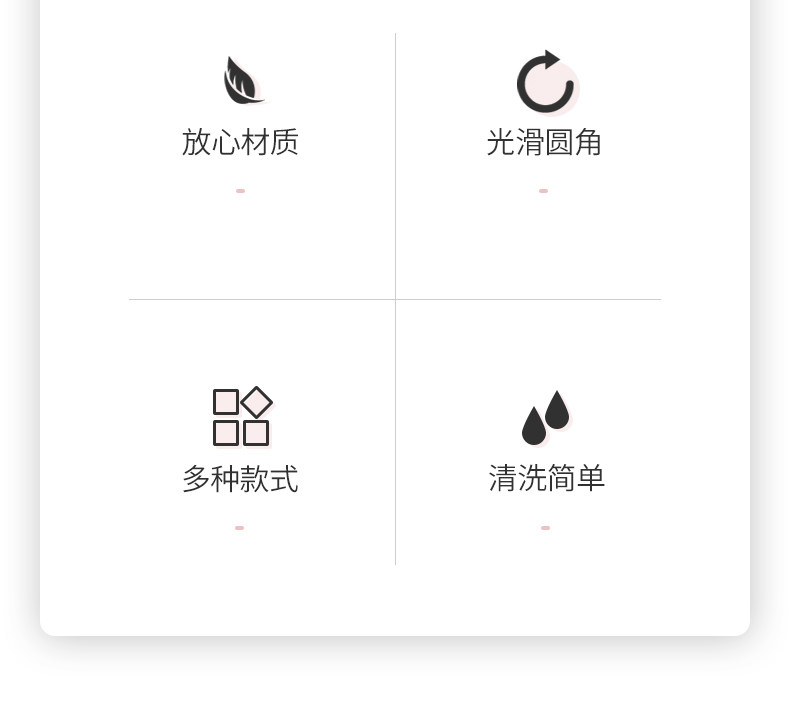 放心材质

光滑圆角

多种款式

清洗简单