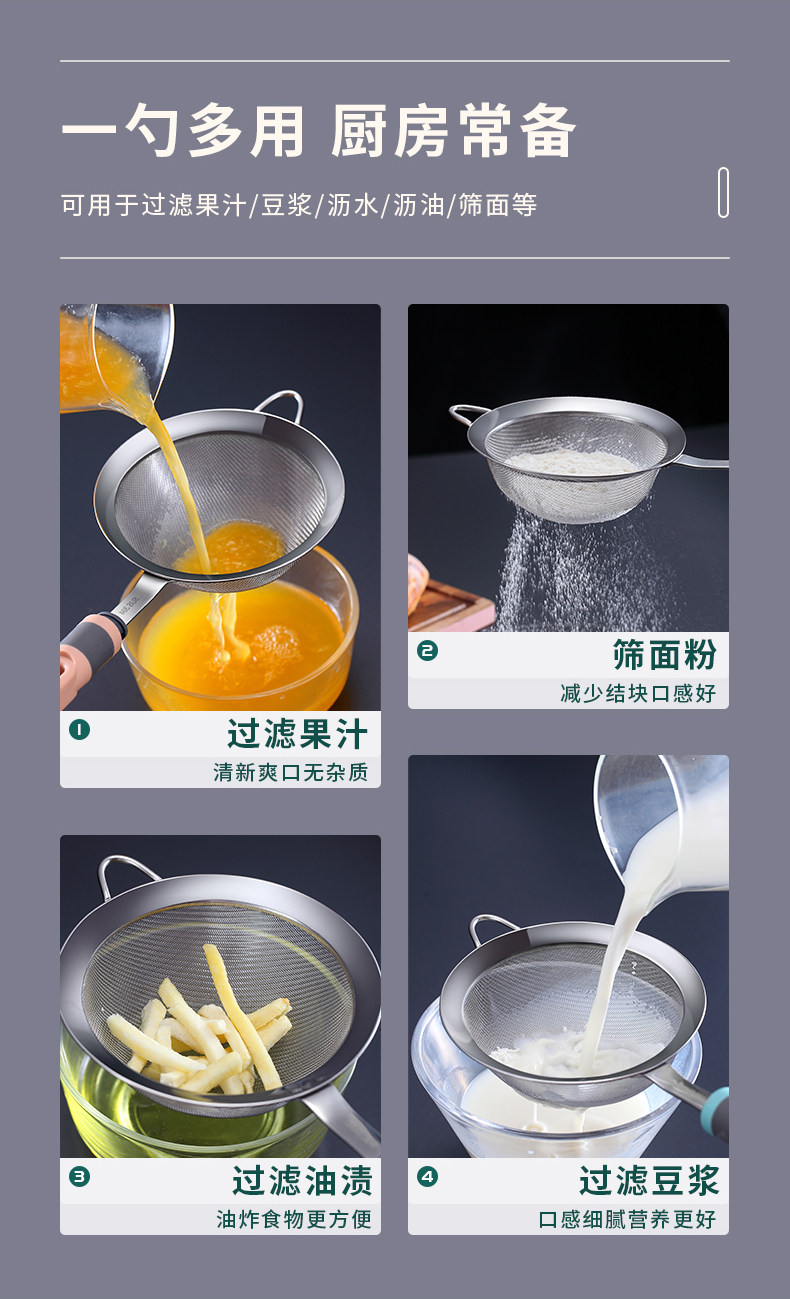 一勺多用 厨房常备

可用于过滤果汁/豆浆/沥水/沥油/筛面等

1 过滤果汁
清新爽口无杂质

2 筛面粉
减少结块口感好

3 过滤油渍
油炸食物更方便

4 过滤豆浆
口感细腻营养更好