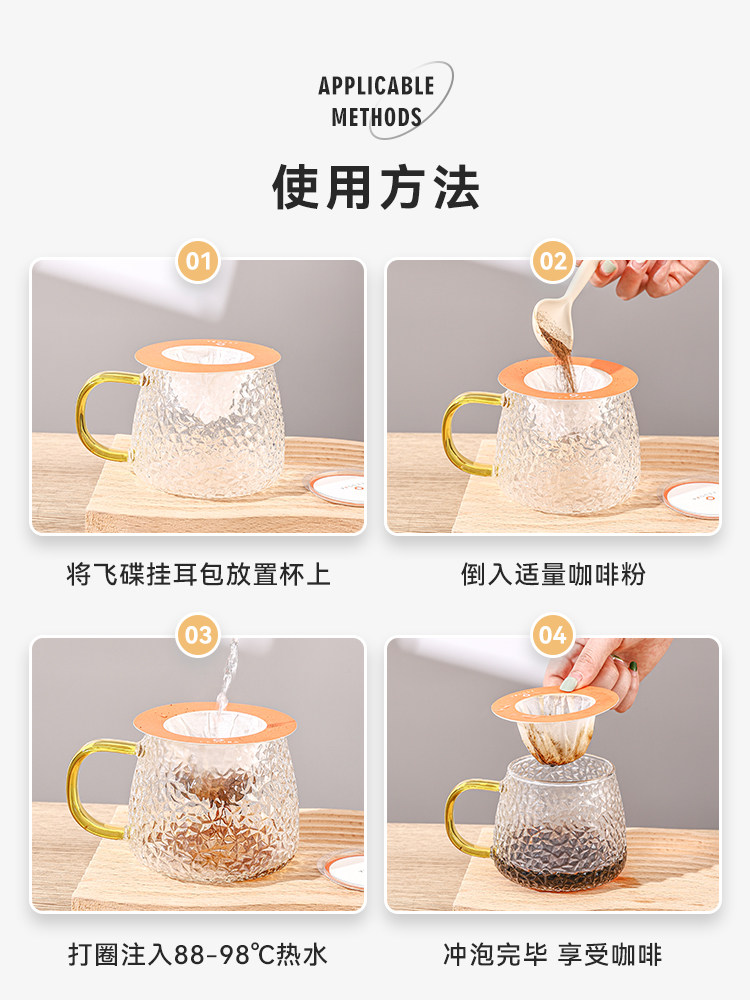 APPLICABLE
METHODS

使用方法

01

将飞碟挂耳包放置杯上

02

倒入适量咖啡粉

03

打圈注入88-98℃热水

04

冲泡完毕 享受咖啡