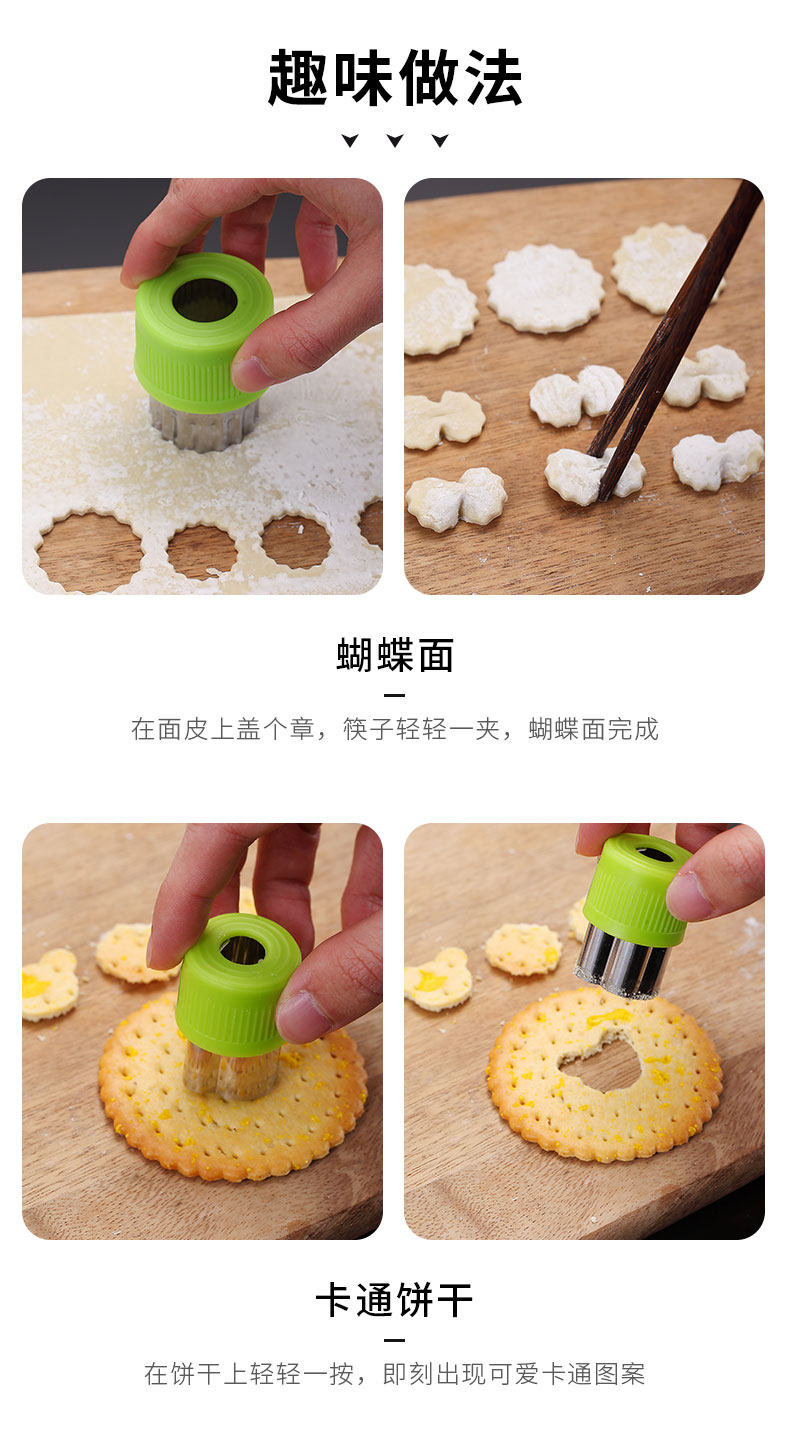 趣味做法

蝴蝶面

在面皮上盖个章，筷子轻轻一夹，蝴蝶面完成

卡通饼干

在饼干上轻轻一按，即刻出现可爱卡通图案