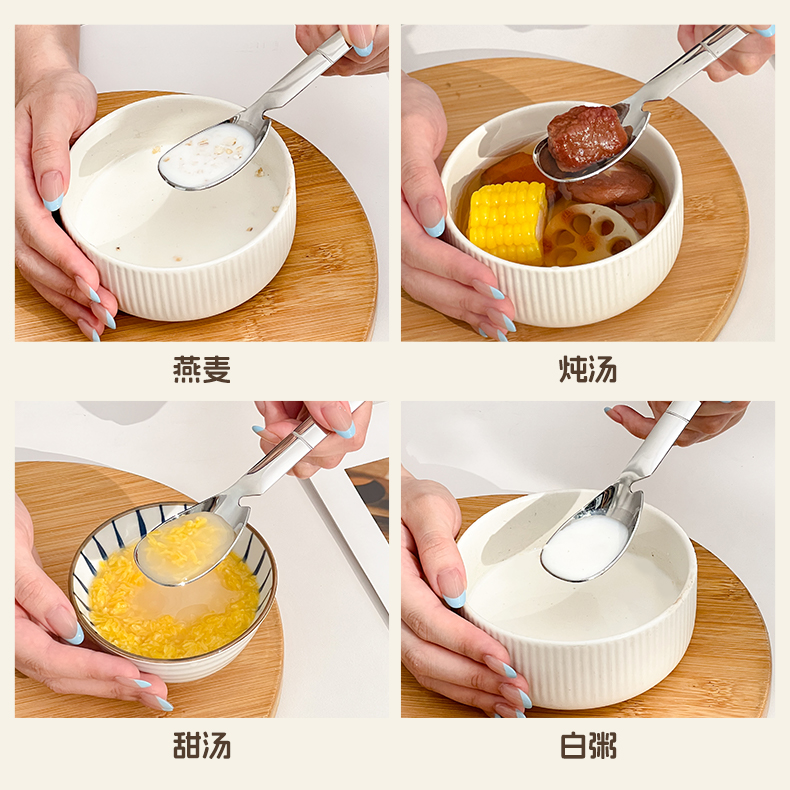 燕麦

炖汤

甜汤

白粥