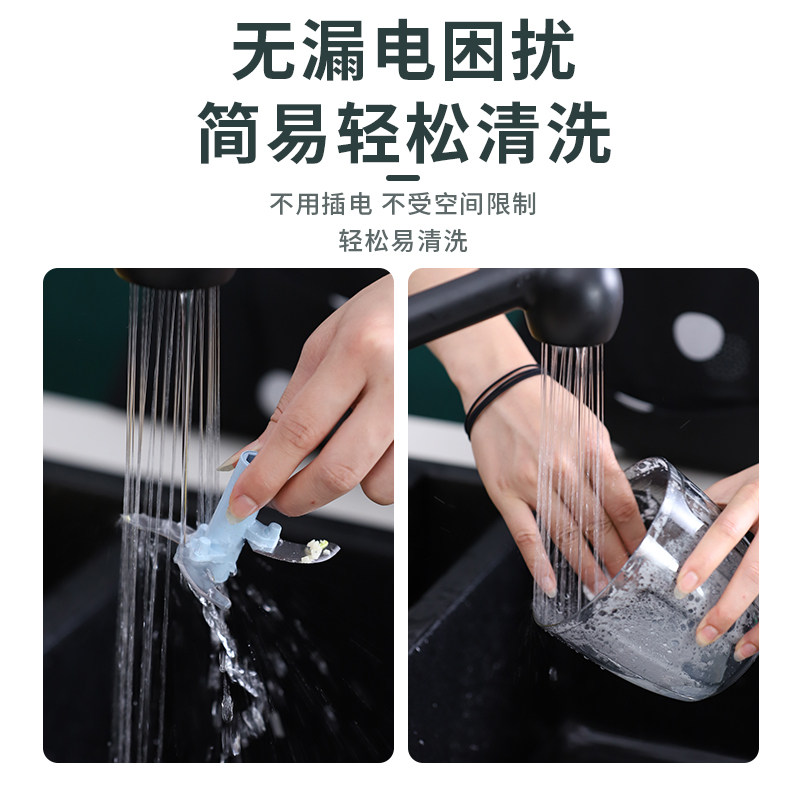 无漏电困扰
简易轻松清洗

不用插电 不受空间限制
轻松易清洗