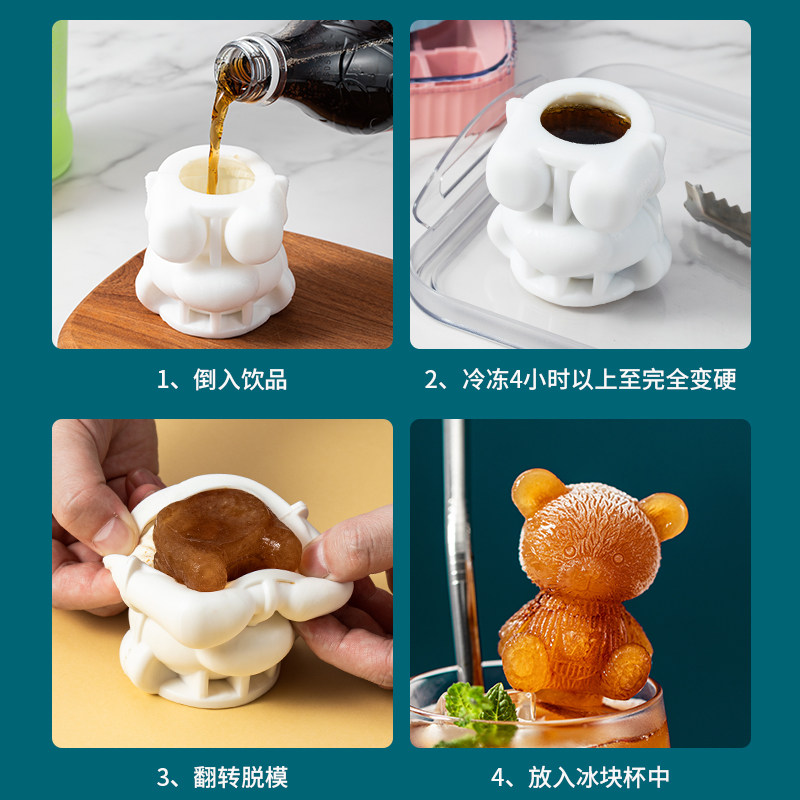 1、倒入饮品

2、冷冻4小时以上至完全变硬

3、翻转脱模

4、放入冰块杯中