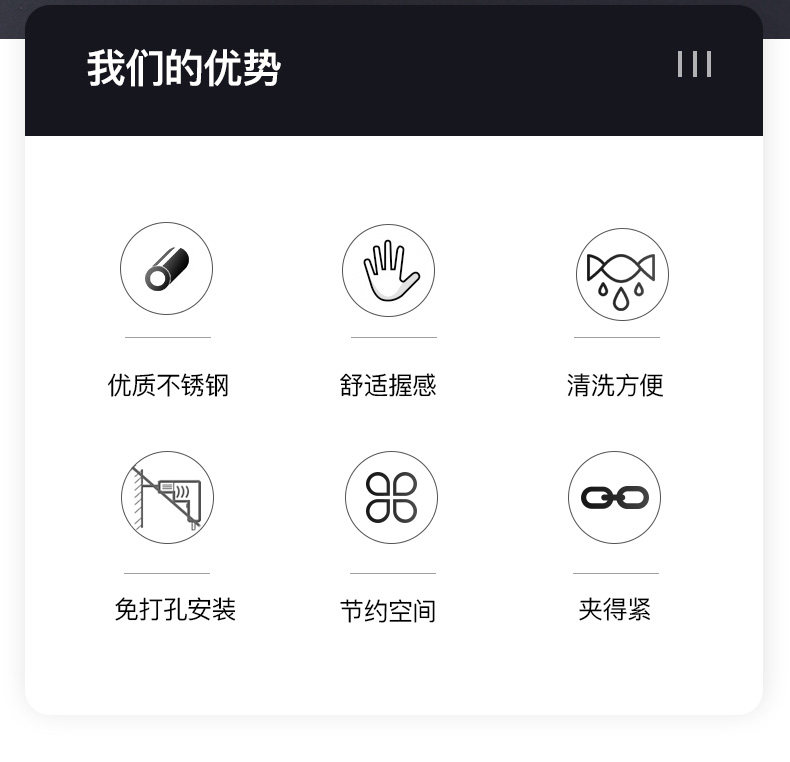 我们的优势

优质不锈钢

舒适握感

清洗方便

免打孔安装

节约空间

夹得紧