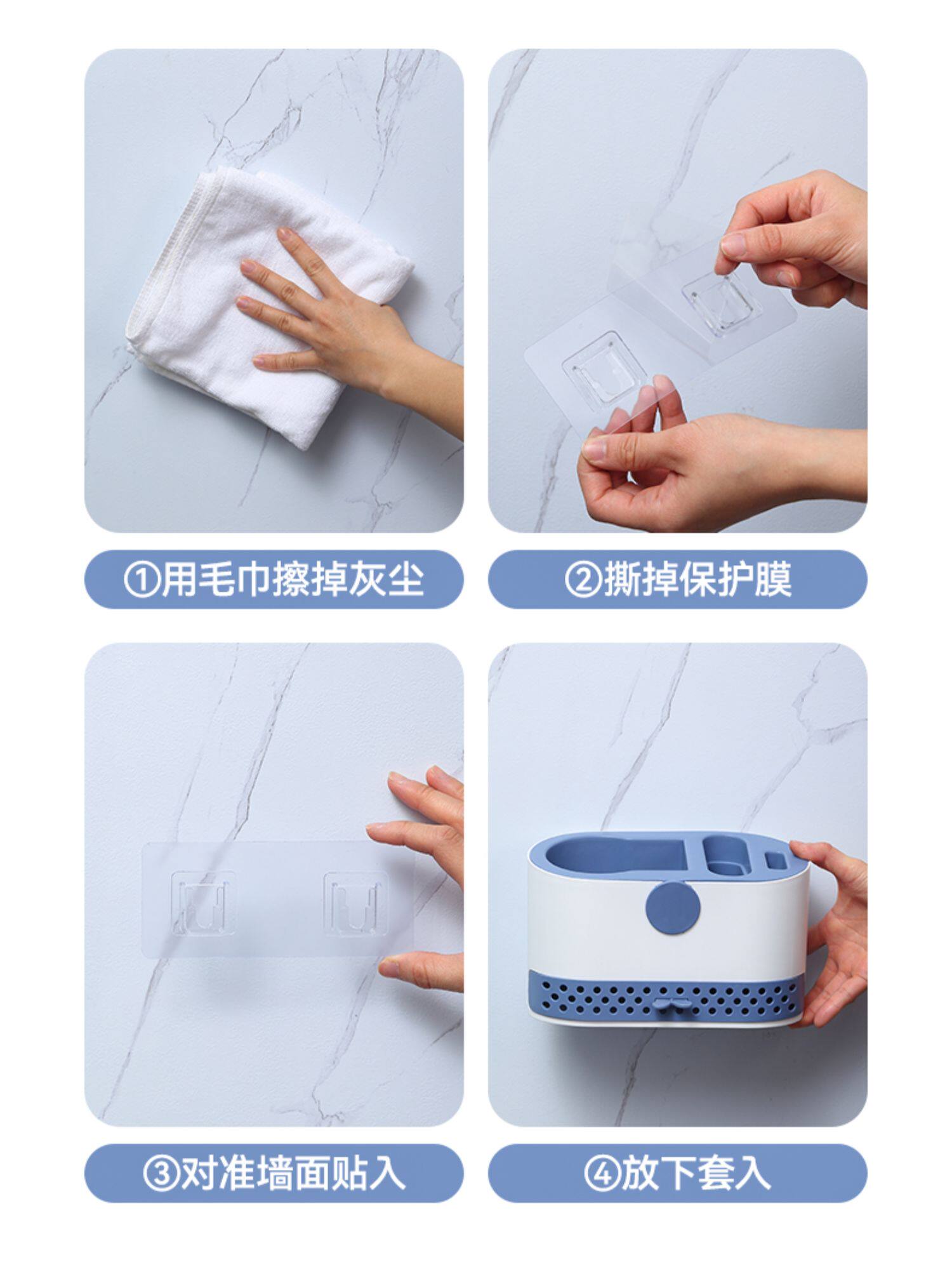 ①用毛巾擦掉灰尘

②撕掉保护膜

③对准墙面贴入

④放下套入