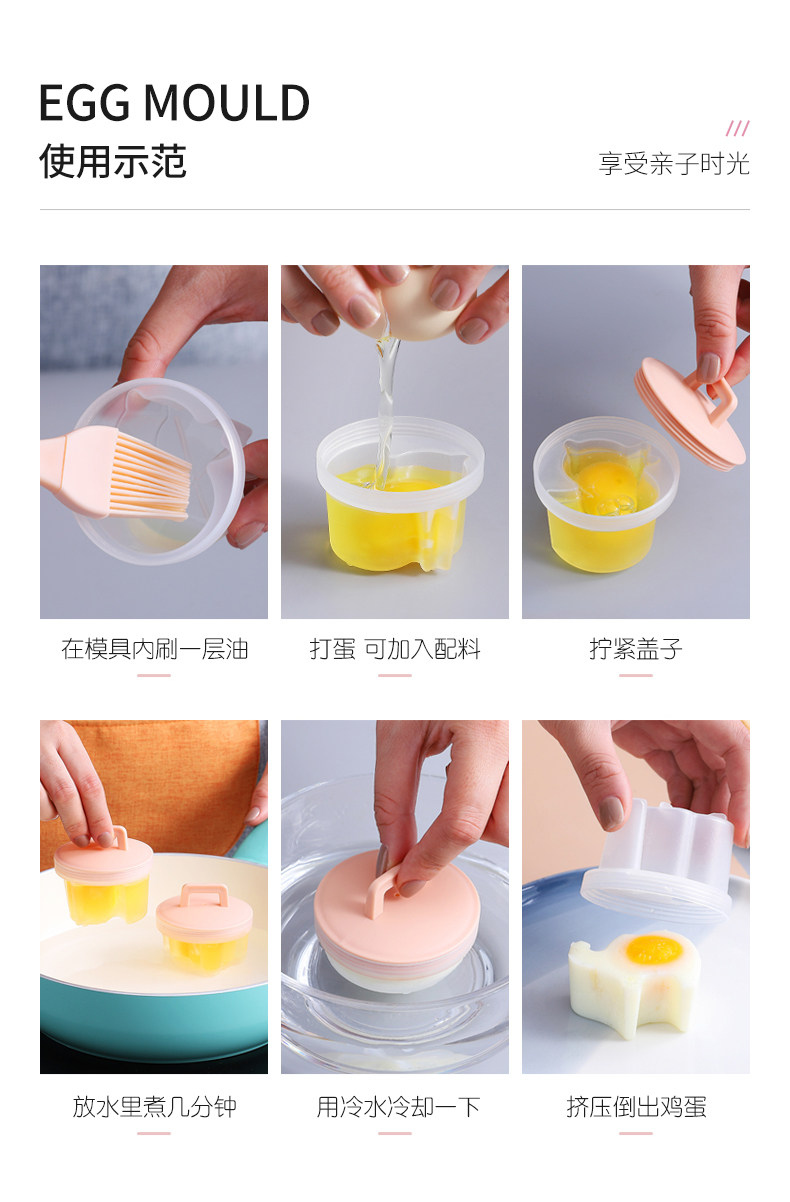 EGG MOULD
使用示范

///
享受亲子时光

在模具内刷一层油

打蛋 可加入配料

拧紧盖子

放水里煮几分钟

用冷水冷却一下

挤压倒出鸡蛋