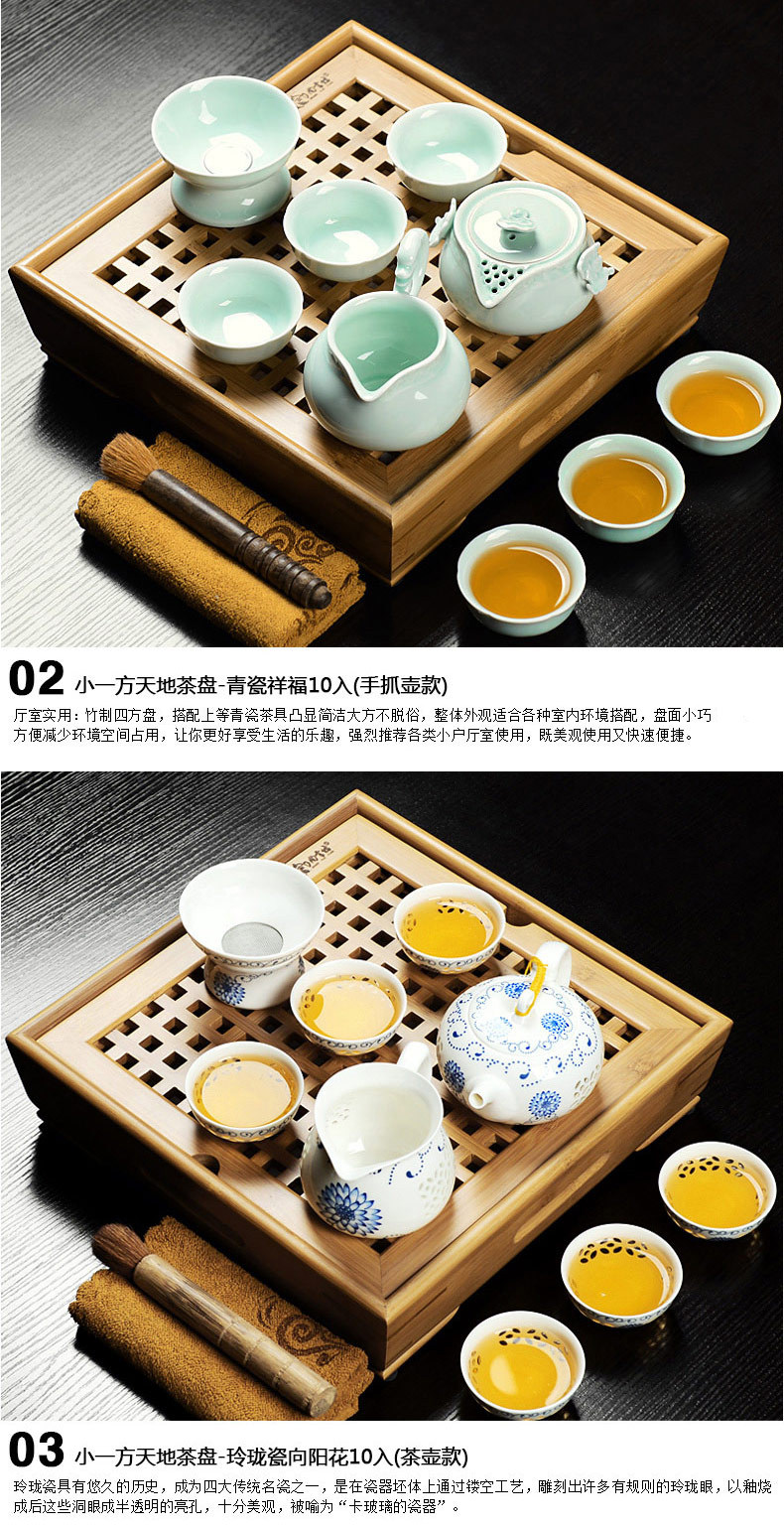 02 小一方天地茶盘-青瓷祥福10入(手抓壶款)

厅室实用：竹制四方盘，搭配上等青瓷茶具凸显简洁大方不脱俗，整体外观适合各种室内环境搭配，盘面小巧方便减少环境空间占用，让你更好享受生活的乐趣，强烈推荐各类小户厅室使用，既美观使用又快速便捷。

03 小一方天地茶盘-玲珑瓷向阳花10入(茶壶款)

玲珑瓷具有悠久的历史，成为四大传统名瓷之一，是在瓷器坯体上通过镂空工艺，雕刻出许多有规则的玲珑眼，以釉烧成后这些洞眼成半透明的亮孔，十分美观，被喻为“卡玻璃的瓷器”。