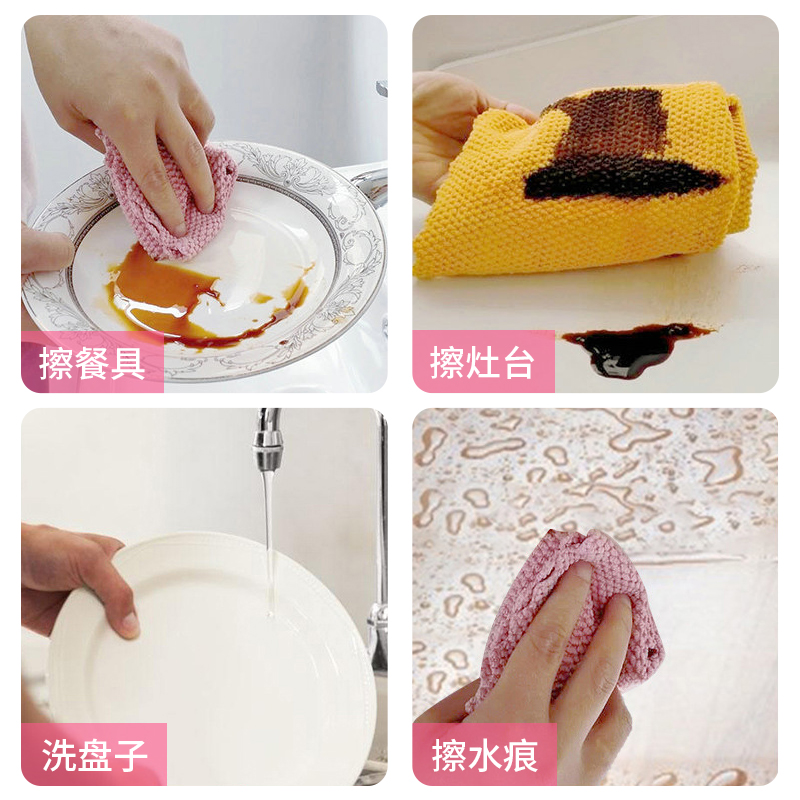 擦餐具

擦灶台

洗盘子

擦水痕