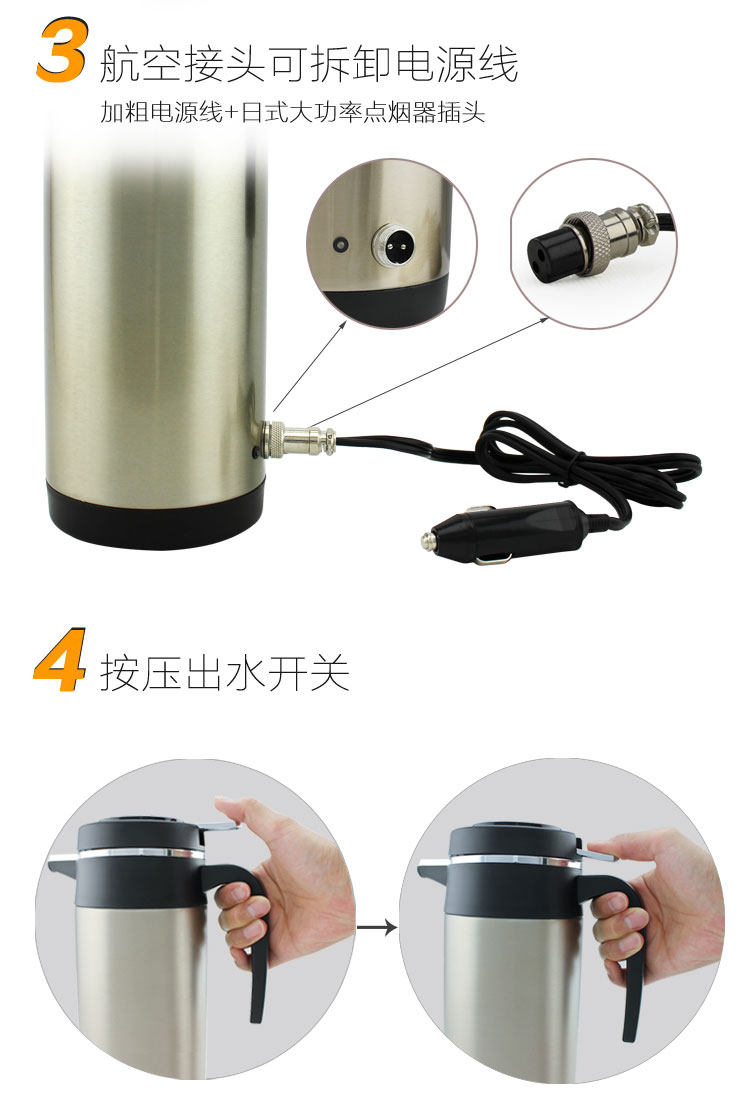 3 航空接头可拆卸电源线

加粗电源线+日式大功率点烟器插头

4 按压出水开关