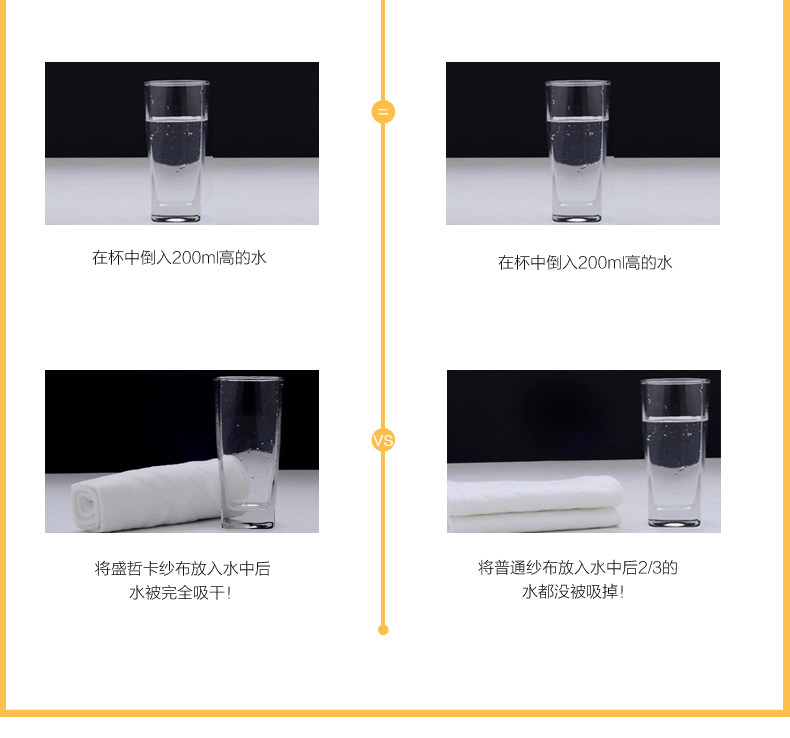 在杯中倒入200ml高的水

=

在杯中倒入200ml高的水

将盛哲卡纱布放入水中后
水被完全吸干!

VS

将普通纱布放入水中后2/3的
水都没被吸掉!