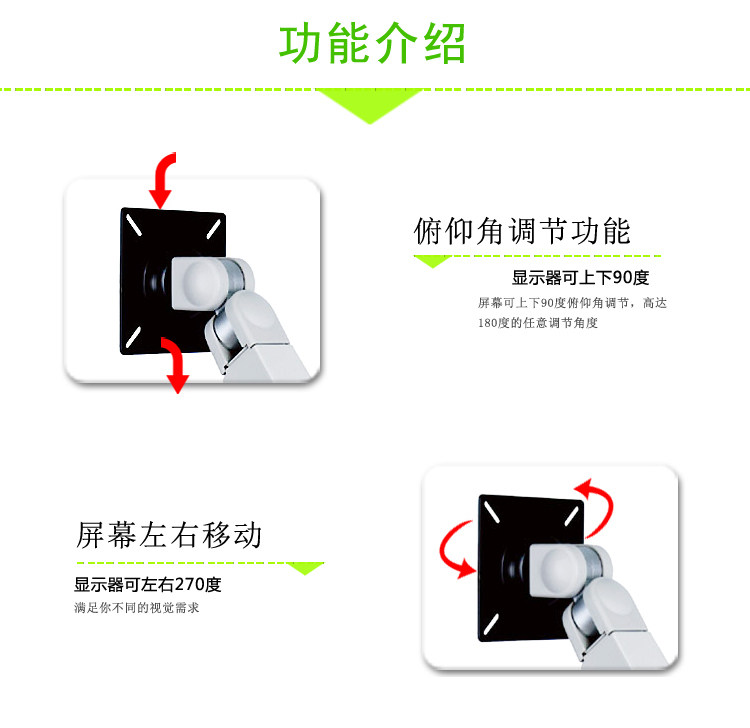 功能介绍

俯仰角调节功能

显示器可上下90度

屏幕可上下90度俯仰角调节，高达180度的任意调节角度

屏幕左右移动

显示器可左右270度

满足你不同的视觉需求