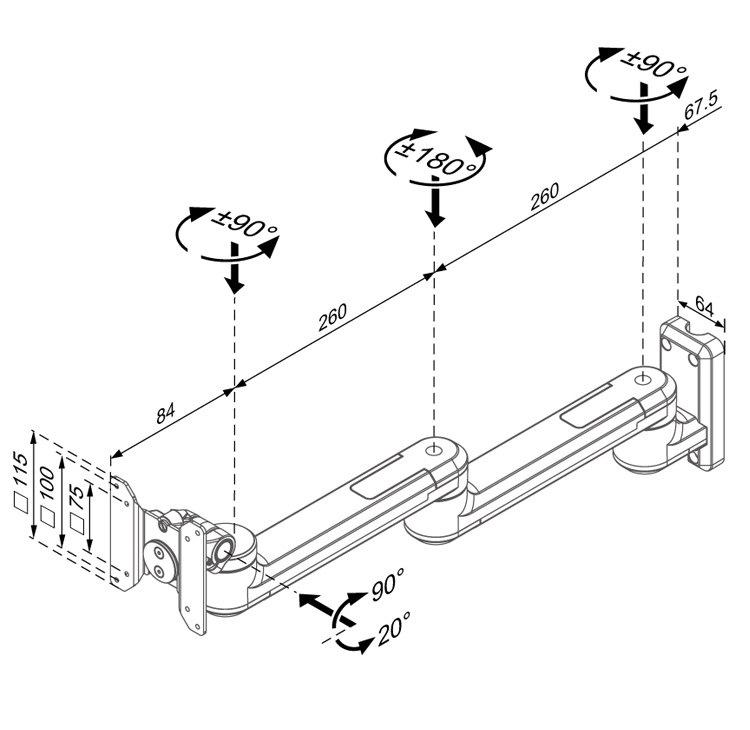 ±90°
67.5
±180°
260
±90°
260
64
84
□115
□100
□75
90°
20°