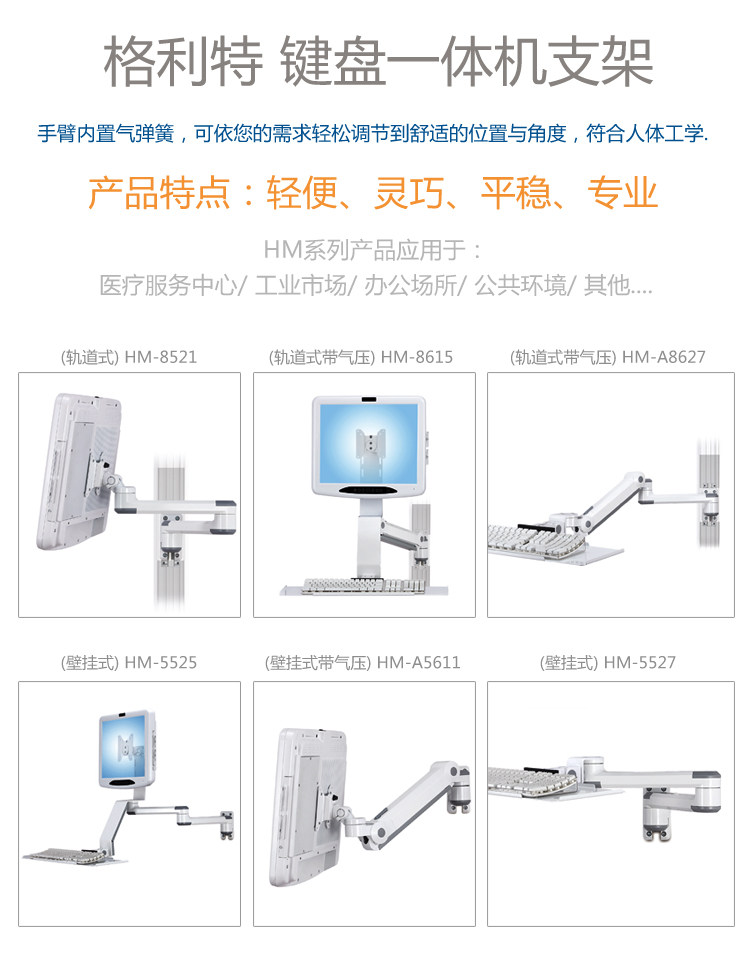 格利特 键盘一体机支架

手臂内置气弹簧，可依您的需求轻松调节到舒适的位置与角度，符合人体工学.

产品特点：轻便、灵巧、平稳、专业

HM系列产品应用于：
医疗服务中心/ 工业市场/ 办公场所/ 公共环境/ 其他....

(轨道式) HM-8521

(轨道式带气压) HM-8615

(轨道式带气压) HM-A8627

(壁挂式) HM-5525

(壁挂式带气压) HM-A5611

(壁挂式) HM-5527