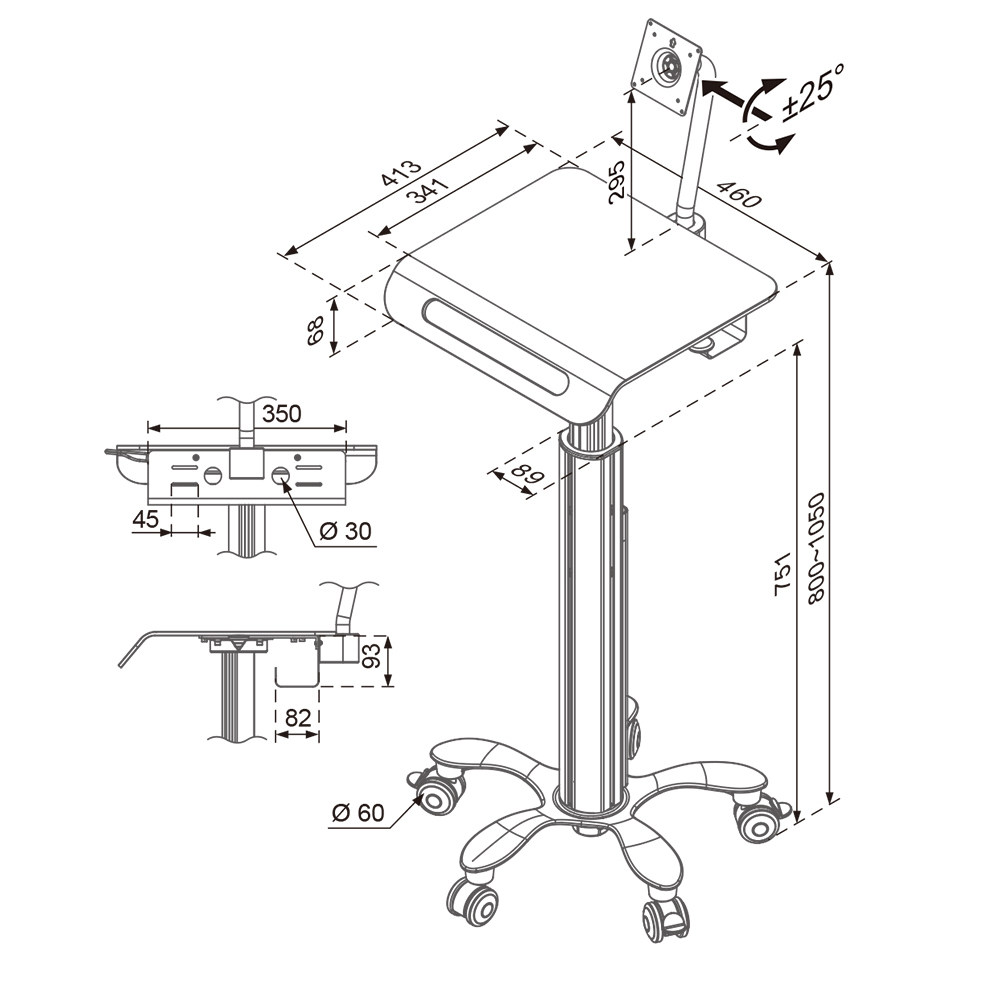 ±25°
413
341
295
460
68
350
45
Ø 30
89
751
800~1050
93
82
Ø 60