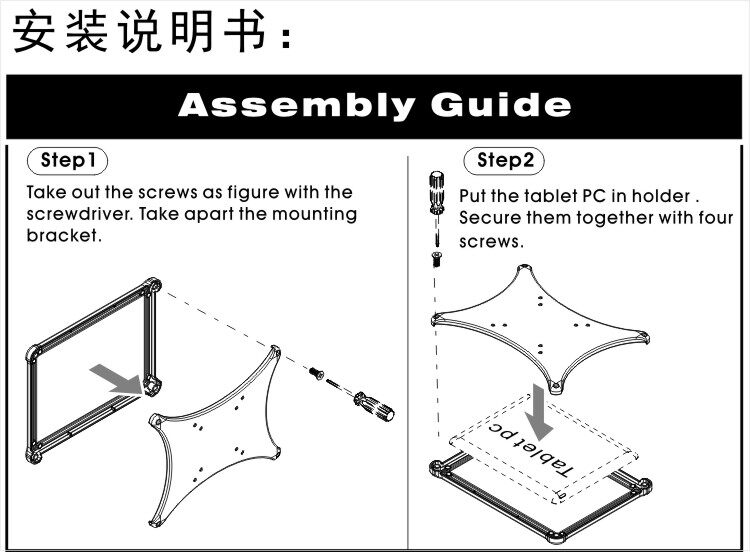 安装说明书：

Assembly Guide

Step1

Take out the screws as figure with the screwdriver. Take apart the mounting bracket.

Step2

Put the tablet PC in holder . Secure them together with four screws.

Tablet pc