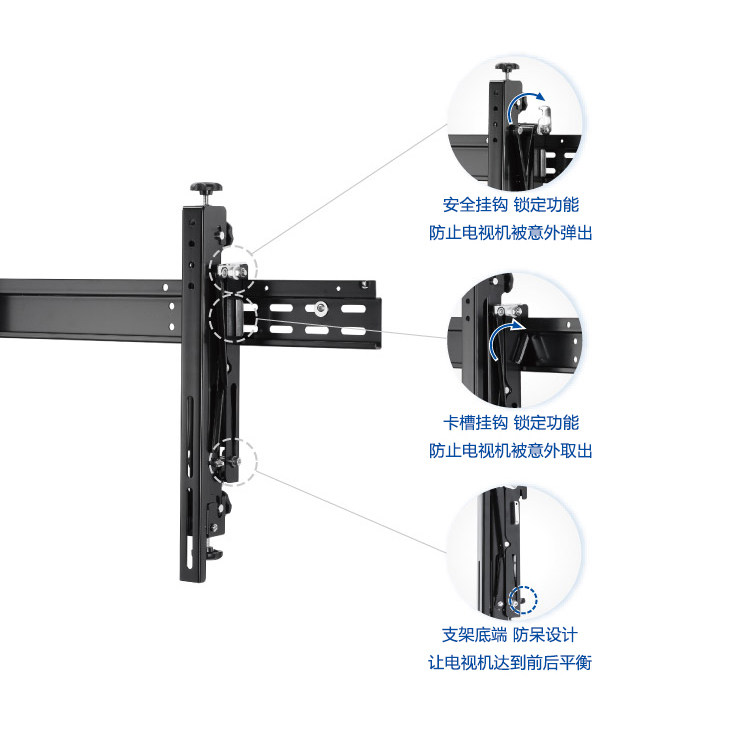 安全挂钩 锁定功能
防止电视机被意外弹出

卡槽挂钩 锁定功能
防止电视机被意外取出

支架底端 防呆设计
让电视机达到前后平衡