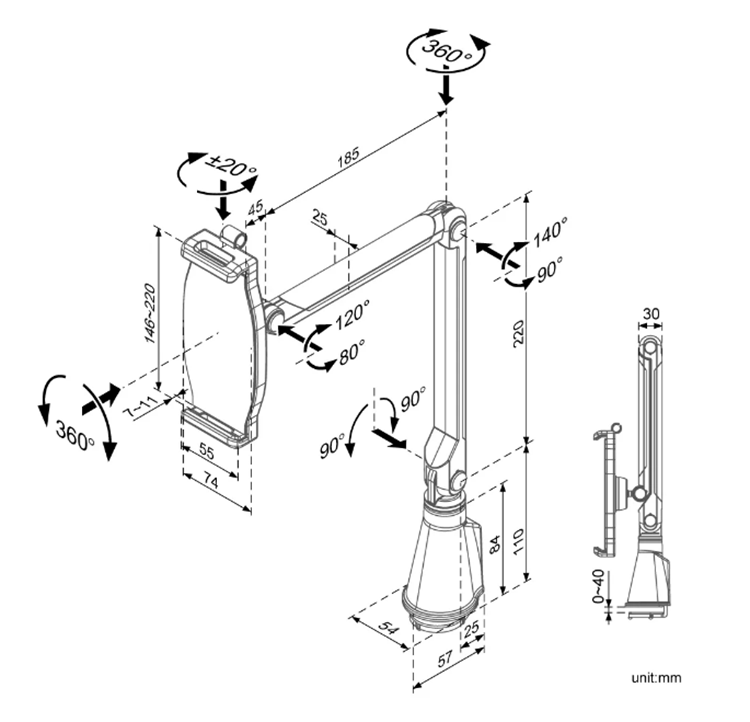 360°
±20°
185
45
25
140°
90°
146~220
120°
80°
220
30
7~11
360°
90°
90°
55
74
84
110
0~40
54
25
57
unit:mm