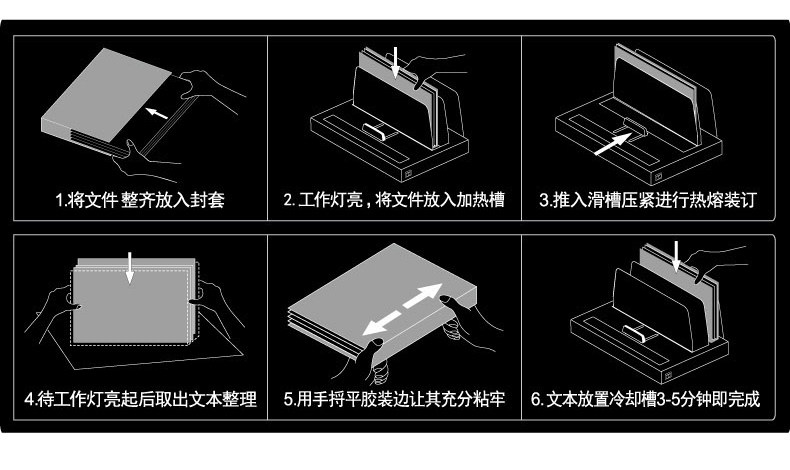 1.将文件 整齐放入封套

2.工作灯亮，将文件放入加热槽

3.推入滑槽压紧进行热熔装订

4.待工作灯亮起后取出文本整理

5.用手捋平胶装边让其充分粘牢

6.文本放置冷却槽3-5分钟即完成