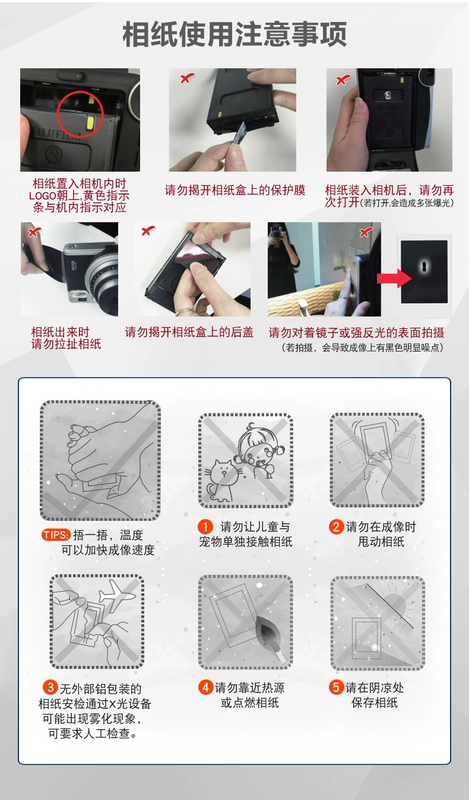 相纸使用注意事项

FUJIFILM

相纸置入相机内时LOGO朝上,黄色指示条与机内指示对应

请勿揭开相纸盒上的保护膜

相纸装入相机后，请勿再次打开(若打开,会造成多张曝光)

相纸出来时请勿拉扯相纸

请勿揭开相纸盒上的后盖

请勿对着镜子或强反光的表面拍摄
(若拍摄，会导致成像上有黑色明显噪点)

TIPS: 捂一捂，温度可以加快成像速度

1 请勿让儿童与宠物单独接触相纸

2 请勿在成像时甩动相纸

3 无外部铝包装的相纸安检通过X光设备可能出现雾化现象，可要求人工检查。

4 请勿靠近热源或点燃相纸

5 请在阴凉处保存相纸