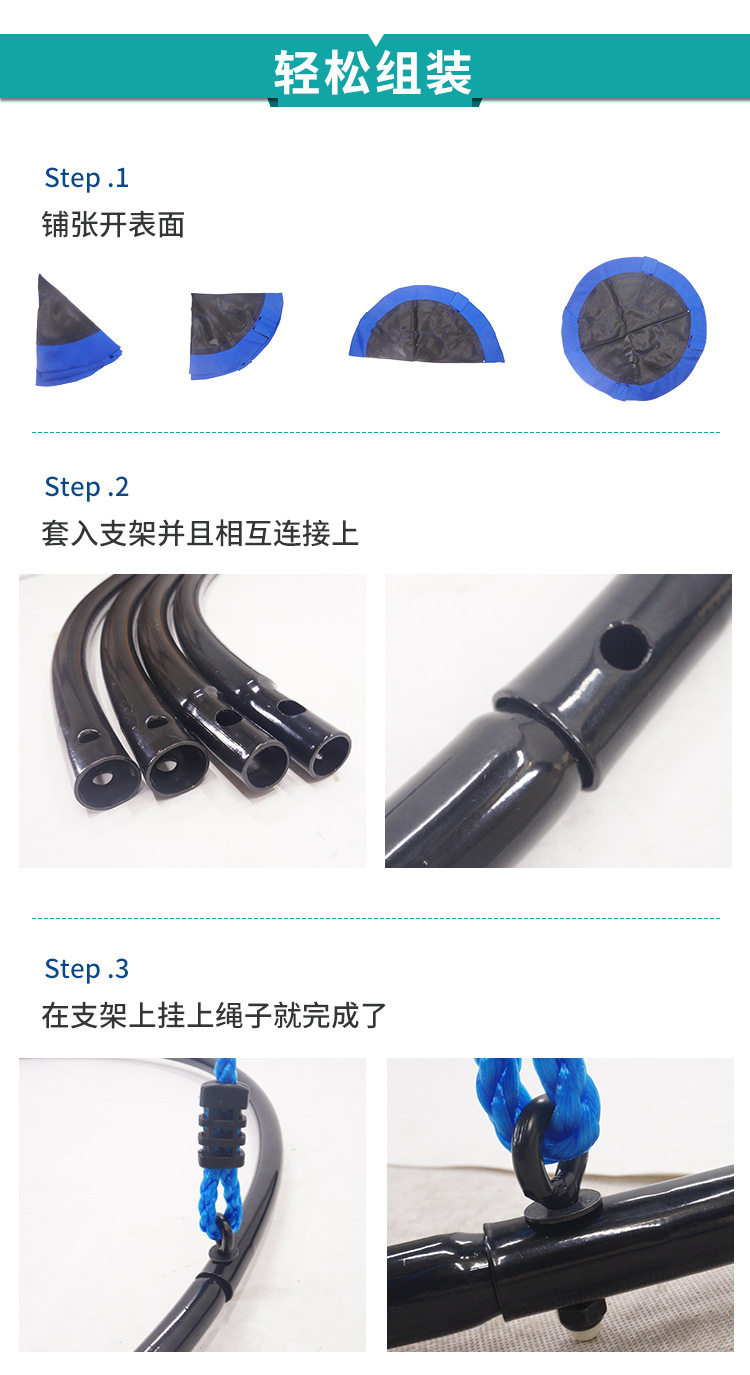 轻松组装

Step .1
铺张开表面

Step .2
套入支架并且相互连接上

Step .3
在支架上挂上绳子就完成了