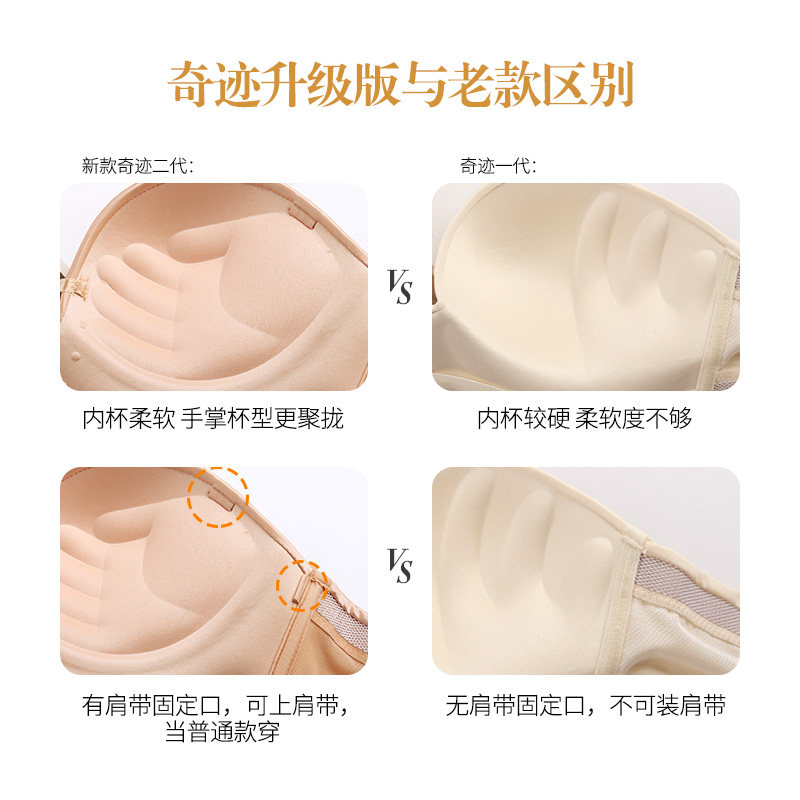 奇迹升级版与老款区别

新款奇迹二代:

奇迹一代:

VS

内杯柔软 手掌杯型更聚拢

内杯较硬 柔软度不够

VS

有肩带固定口，可上肩带，当普通款穿

无肩带固定口，不可装肩带