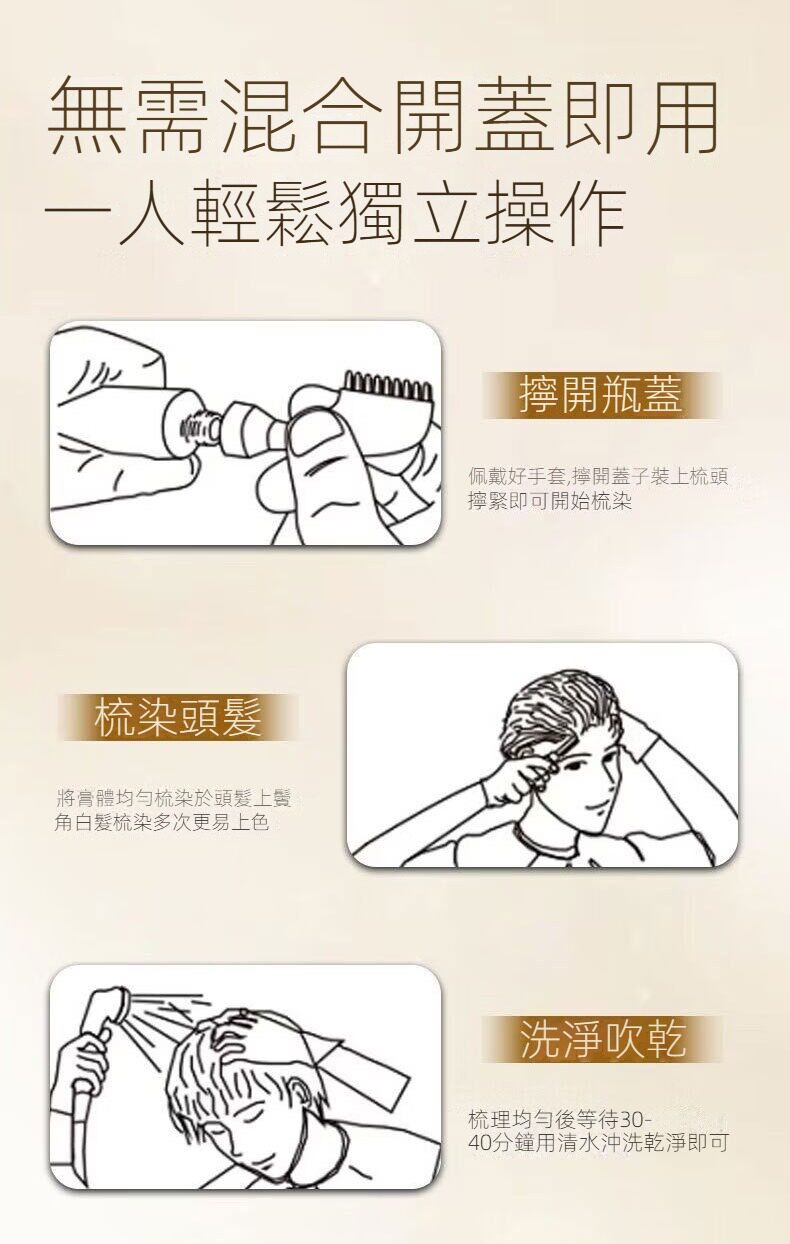 無需混合開蓋即用
一人輕鬆獨立操作

擰開瓶蓋

佩戴好手套,擰開蓋子裝上梳頭擰緊即可開始梳染

梳染頭髮

將膏體均勻梳染於頭髮上鬢角白髮梳染多次更易上色

洗淨吹乾

梳理均勻後等待30-40分鐘用清水沖洗乾淨即可