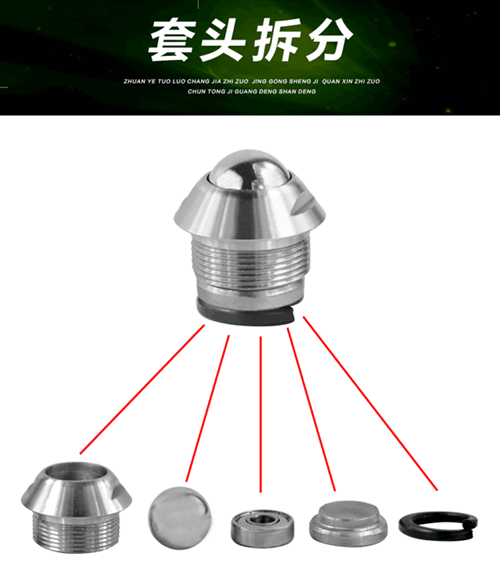 套头拆分

ZHUAN YE TUO LUO CHANG JIA ZHI ZUO JING GONG SHENG JI QUAN XIN ZHI ZUO
CHUN TONG JI GUANG DENG SHAN DENG