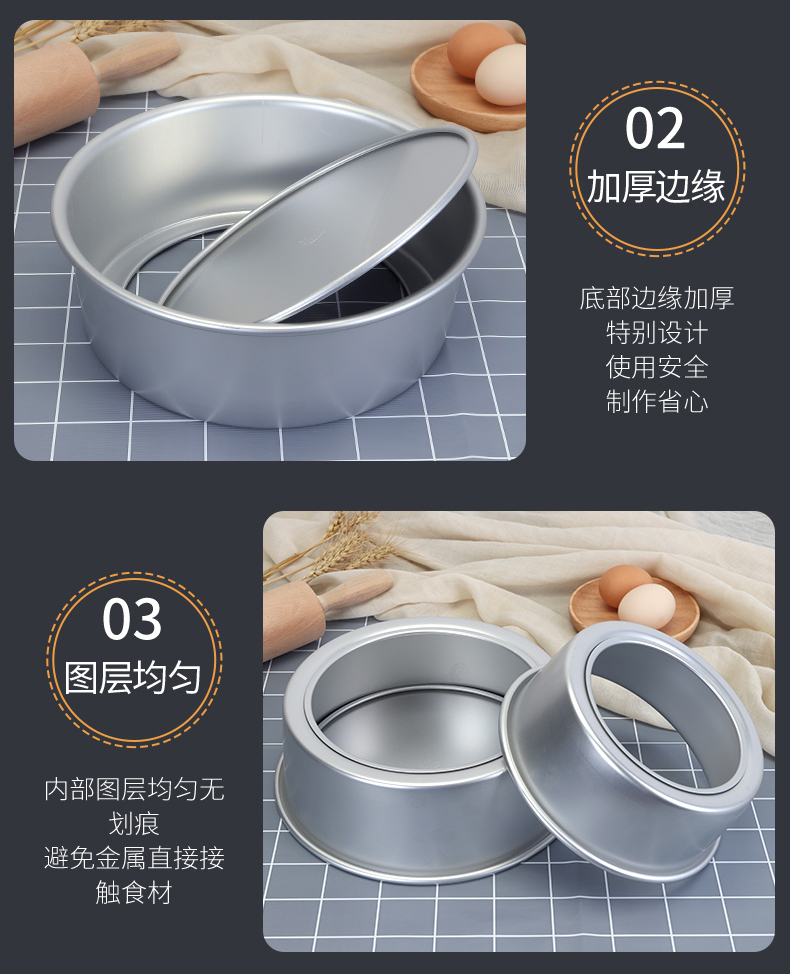 02
加厚边缘

底部边缘加厚
特别设计
使用安全
制作省心

03
图层均匀

内部图层均匀无划痕
避免金属直接接触食材