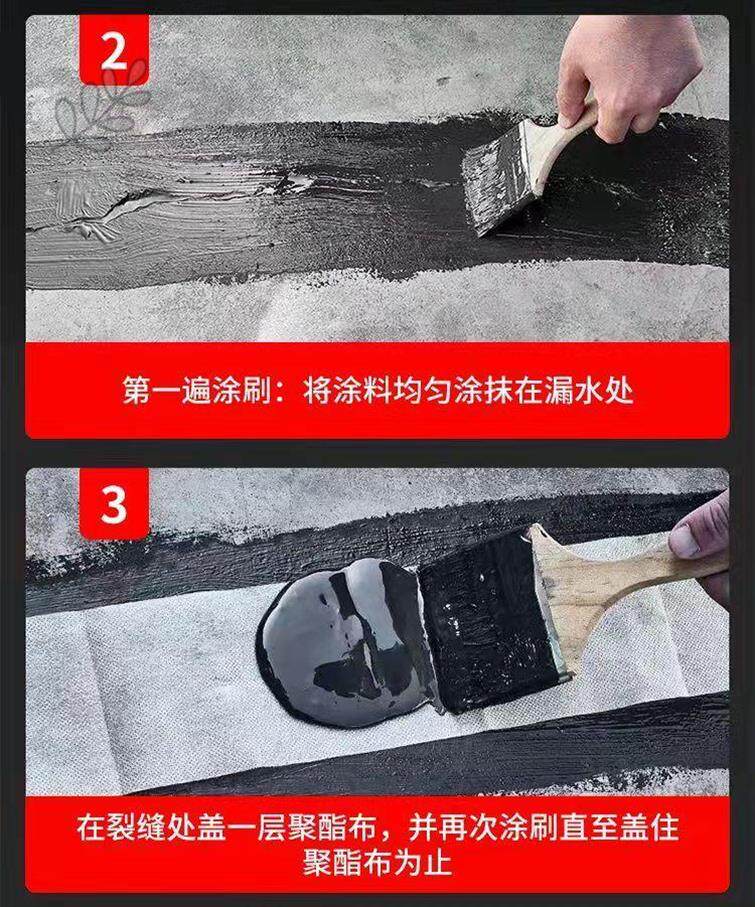 2

第一遍涂刷：将涂料均匀涂抹在漏水处

3

在裂缝处盖一层聚酯布，并再次涂刷直至盖住聚酯布为止