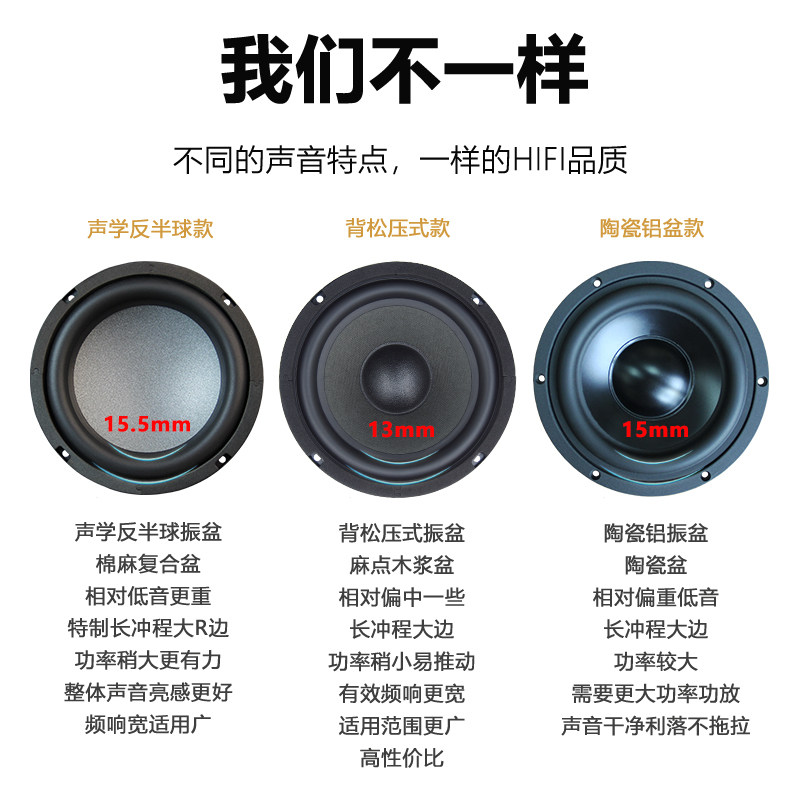 我们不一样

不同的声音特点，一样的HIFI品质

声学反半球款

15.5mm

声学反半球振盆
棉麻复合盆
相对低音更重
特制长冲程大R边
功率稍大更有力
整体声音亮感更好
频响宽适用广

背松压式款

13mm

背松压式振盆
麻点木浆盆
相对偏中一些
长冲程大边
功率稍小易推动
有效频响更宽
适用范围更广
高性价比

陶瓷铝盆款

15mm

陶瓷铝振盆
陶瓷盆
相对偏重低音
长冲程大边
功率较大
需要更大功率功放
声音干净利落不拖拉