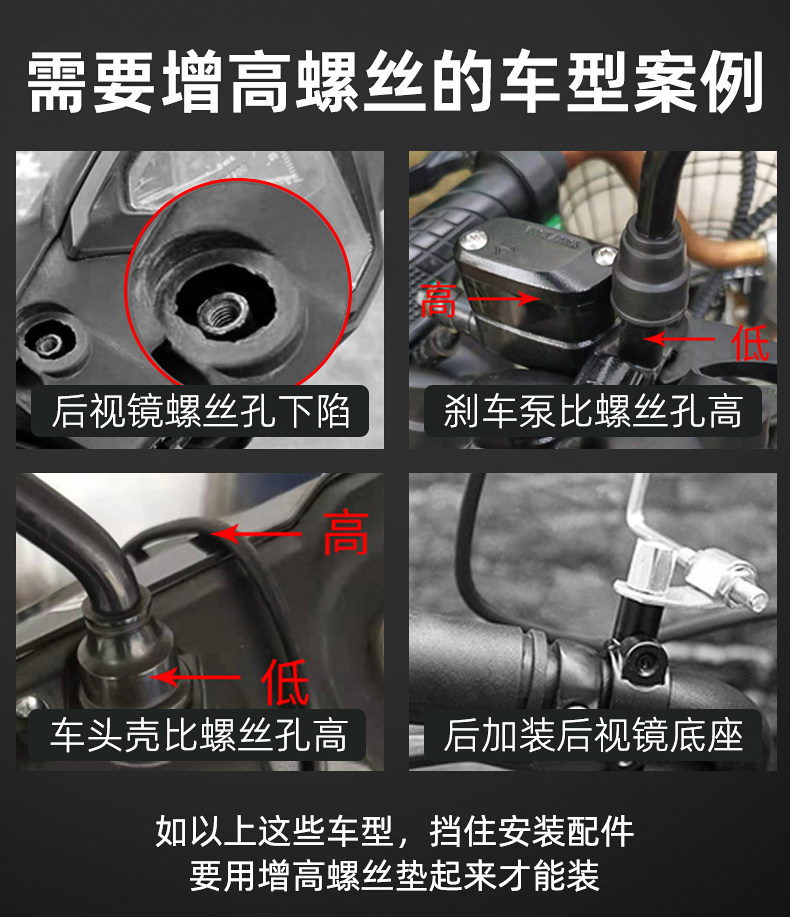 需要增高螺丝的车型案例

后视镜螺丝孔下陷

高

低

刹车泵比螺丝孔高

高

低

车头壳比螺丝孔高

后加装后视镜底座

如以上这些车型，挡住安装配件
要用增高螺丝垫起来才能装