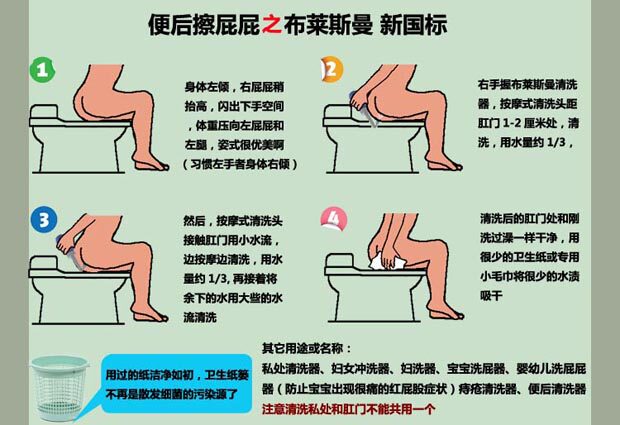 便后擦屁屁之布莱斯曼 新国标

1

身体左倾，右屁屁稍抬高，闪出下手空间，体重压向左屁屁和左腿，姿式很优美啊（习惯左手者身体右倾）

2

右手握布莱斯曼清洗器，按摩式清洗头距肛门 1-2 厘米处，清洗，用水量约 1/3，

3

然后，按摩式清洗头接触肛门用小水流，边按摩边清洗，用水量约 1/3, 再接着将余下的水用大些的水流清洗

4

清洗后的肛门处和刚洗过澡一样干净，用很少的卫生纸或专用小毛巾将很少的水渍吸干

用过的纸洁净如初，卫生纸篓不再是散发细菌的污染源了

其它用途或名称：
私处清洗器、妇女冲洗器、妇洗器、宝宝洗屁器、婴幼儿洗屁屁器（防止宝宝出现很痛的红屁股症状）痔疮清洗器、便后清洗器
注意清洗私处和肛门不能共用一个