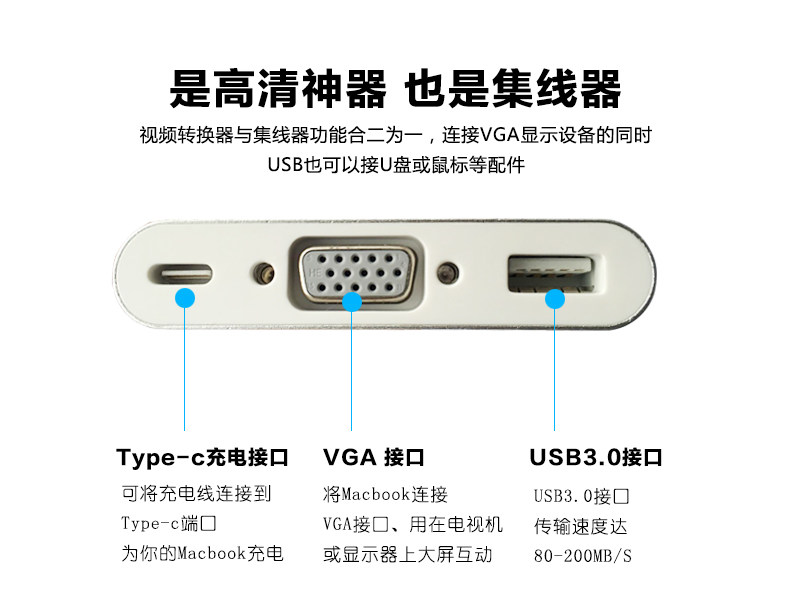 是高清神器 也是集线器

视频转换器与集线器功能合二为一，连接VGA显示设备的同时 USB也可以接U盘或鼠标等配件

Type-c充电接口

可将充电线连接到 Type-c端口 为你的Macbook充电

VGA 接口

将Macbook连接 VGA接口、用在电视机 或显示器上大屏互动

USB3.0接口

USB3.0接口 传输速度达 80-200MB/S