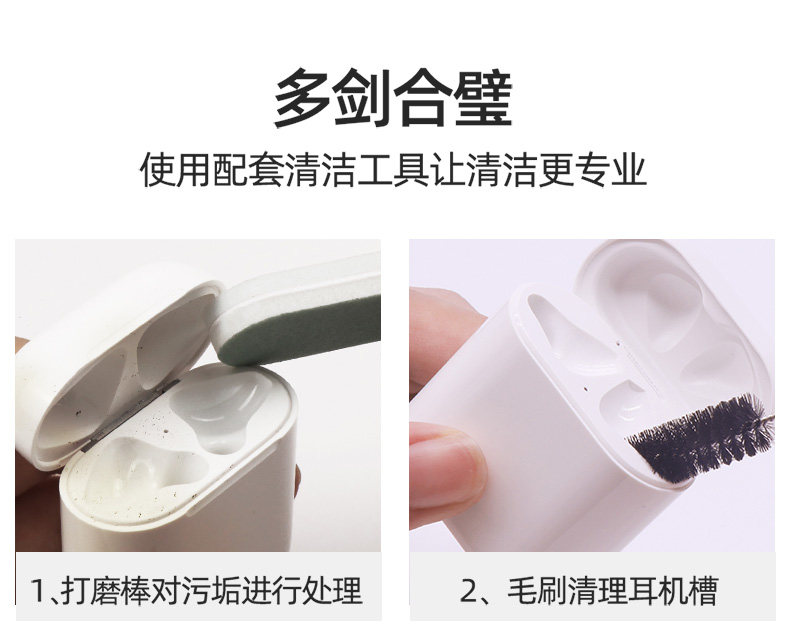 多剑合璧

使用配套清洁工具让清洁更专业

1、打磨棒对污垢进行处理

2、毛刷清理耳机槽