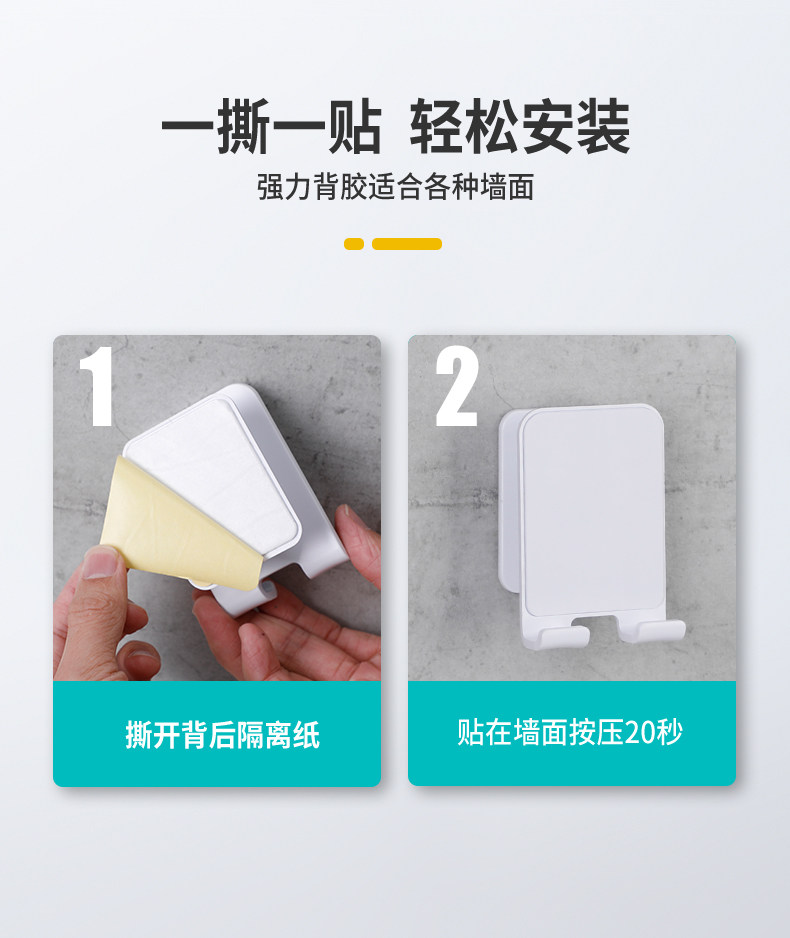 一撕一贴 轻松安装
强力背胶适合各种墙面

1
撕开背后隔离纸

2
贴在墙面按压20秒